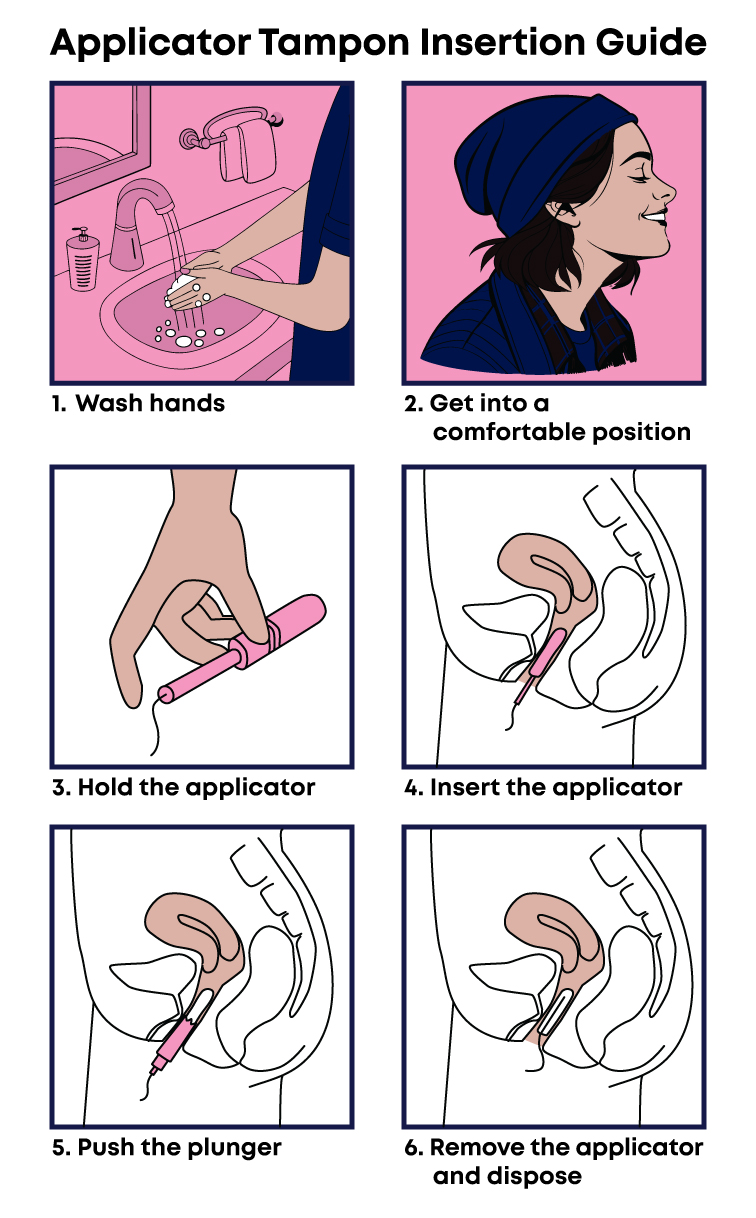 Applicator Tampon Insertion Guide

1. Wash hands

2. Get into a comfortable position

3. Hold the applicator

4. Insert the applicator

5. Push the plunger

6. Remove the applicator and dispose