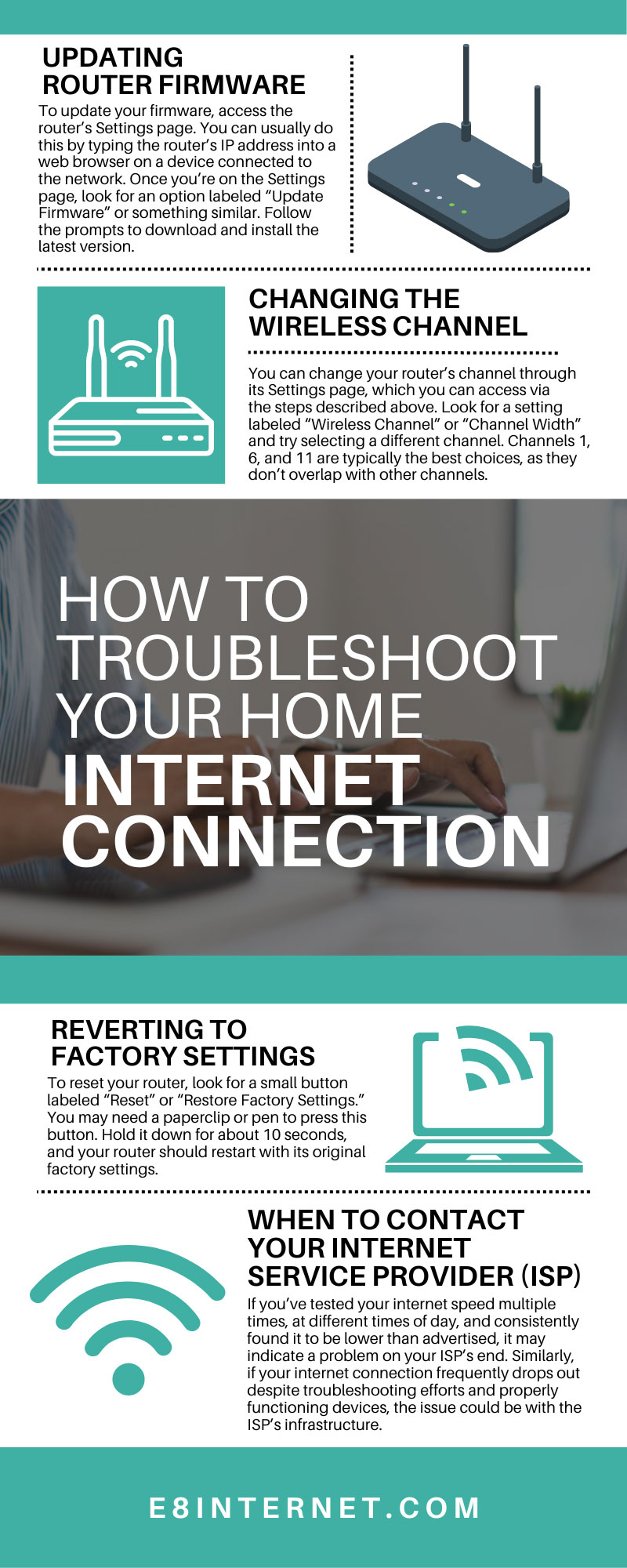 UPDATING ROUTER FIRMWARE

To update your firmware, access the router's Settings page. You can usually do this by typing the router's IP address into a web browser on a device connected to the network. Once you're on the Settings page, look for an option labeled "Update Firmware" or something similar. Follow the prompts to download and install the latest version.

CHANGING THE WIRELESS CHANNEL

You can change your router's channel through its Settings page, which you can access via the steps described above. Look for a setting labeled "Wireless Channel" or "Channel Width" and try selecting a different channel. Channels 1, 6, and 11 are typically the best choices, as they don't overlap with other channels.

HOW TO TROUBLESHOOT YOUR HOME INTERNET CONNECTION

REVERTING TO FACTORY SETTINGS

To reset your router, look for a small button labeled "Reset" or "Restore Factory Settings." You may need a paperclip or pen to press this button. Hold it down for about 10 seconds, and your router should restart with its original factory settings.

WHEN TO CONTACT YOUR INTERNET SERVICE PROVIDER (ISP)

If you've tested your internet speed multiple times, at different times of day, and consistently found it to be lower than advertised, it may indicate a problem on your ISP's end. Similarly, if your internet connection frequently drops out despite troubleshooting efforts and properly functioning devices, the issue could be with the ISP's infrastructure.

E8INTERNET.COM