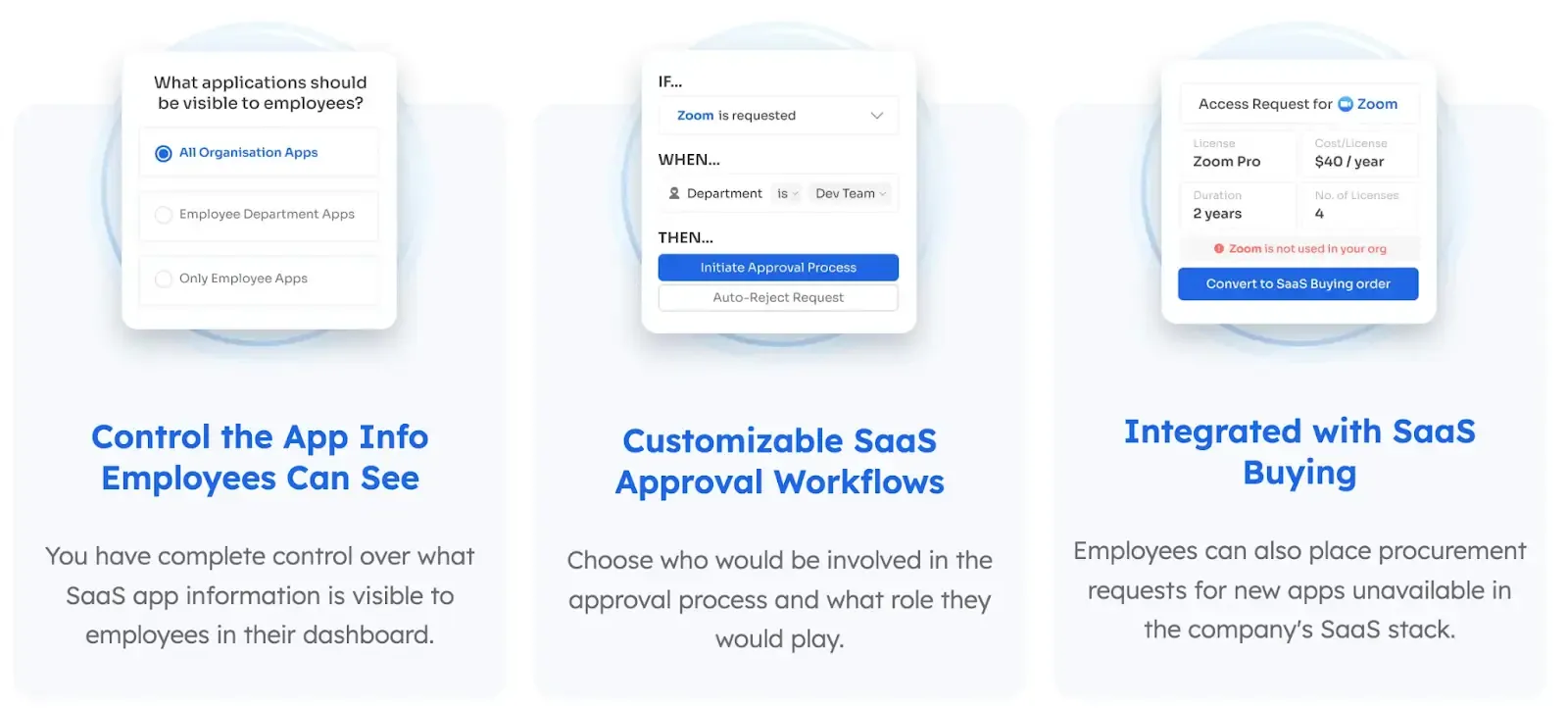 What applications should be visible to employees?

All Organisation Apps

Employee Department Apps

Only Employee Apps

Control the App Info Employees Can See

You have complete control over what SaaS app information is visible to employees in their dashboard.

IF...

Zoom is requested

WHEN...

Department is Dev Team

THEN...

Initiate Approval Process

Auto-Reject Request

Customizable SaaS Approval Workflows

Choose who would be involved in the approval process and what role they would play.

Access Request for Zoom

License
Zoom Pro

Cost/License
$40 / year

Duration
2 years

No. of Licenses
4

Zoom is not used in your org

Convert to SaaS Buying order

Integrated with SaaS Buying

Employees can also place procurement requests for new apps unavailable in the company's SaaS stack.