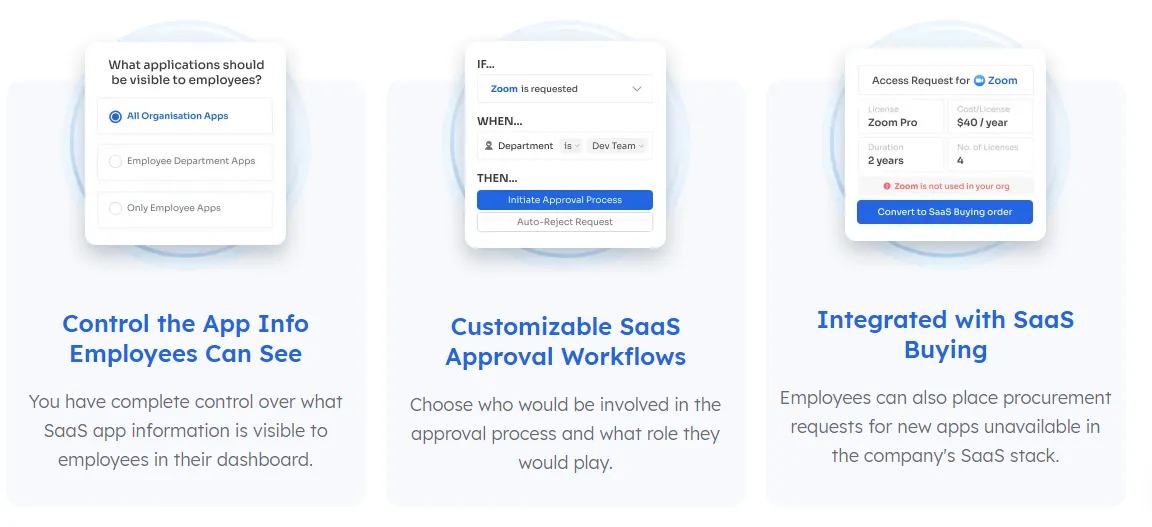 What applications should be visible to employees?

All Organisation Apps

Employee Department Apps

Only Employee Apps

Control the App Info Employees Can See

You have complete control over what SaaS app information is visible to employees in their dashboard.

IF...

Zoom is requested

WHEN...

Department is Dev Team

THEN...

Initiate Approval Process

Auto-Reject Request

Customizable SaaS Approval Workflows

Choose who would be involved in the approval process and what role they would play.

Access Request for Zoom

License
Zoom Pro

Cost/License
$40 / year

Duration
2 years

No. of Licenses
4

Zoom is not used in your org

Convert to SaaS Buying order

Integrated with SaaS Buying

Employees can also place procurement requests for new apps unavailable in the company's SaaS stack.