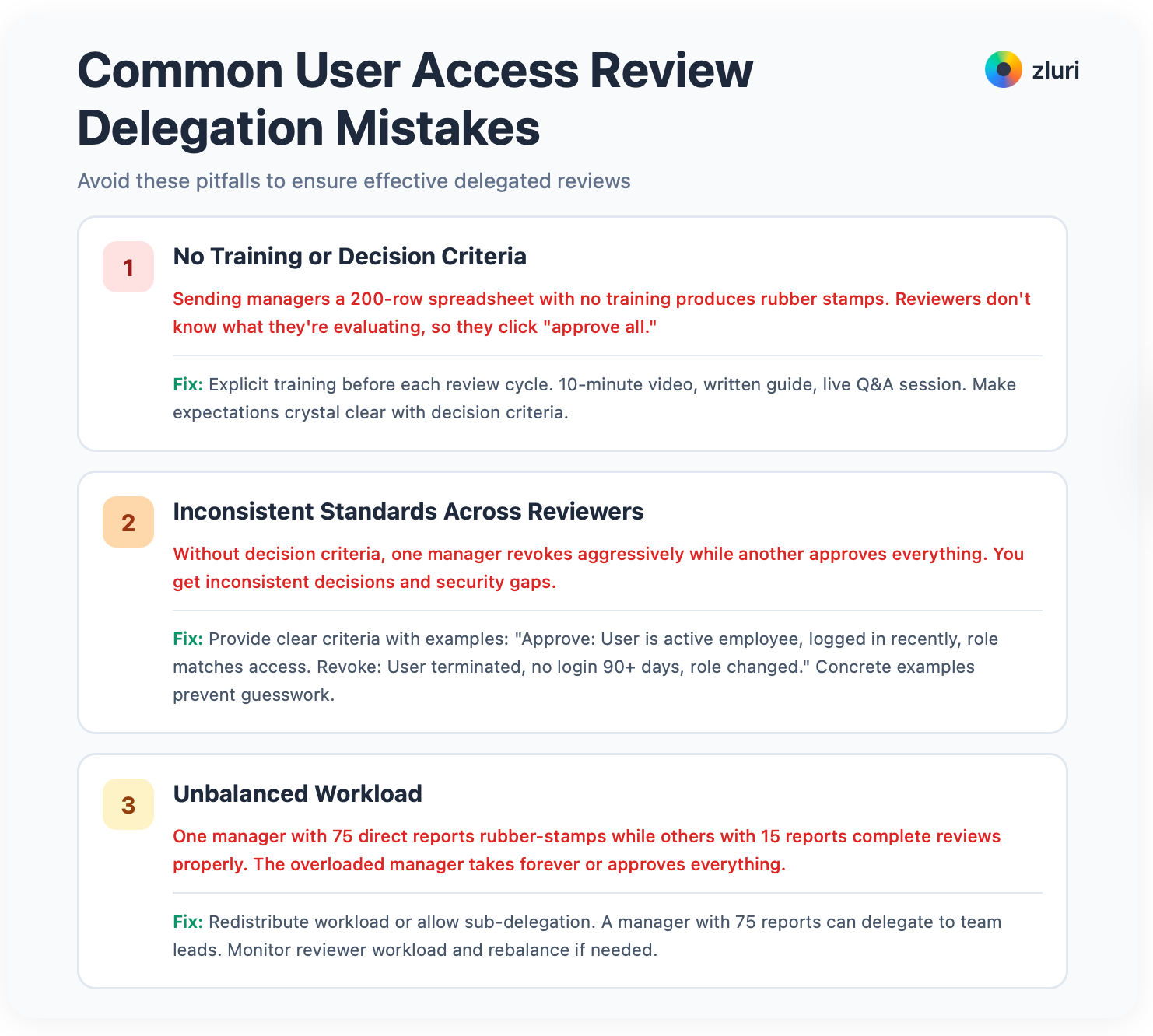 Common User Access Review Delegation Mistakes

zluri

Avoid these pitfalls to ensure effective delegated reviews

1

No Training or Decision Criteria

Sending managers a 200-row spreadsheet with no training produces rubber stamps. Reviewers don't know what they're evaluating, so they click "approve all."

Fix: Explicit training before each review cycle. 10-minute video, written guide, live Q&A session. Make expectations crystal clear with decision criteria.

2

Inconsistent Standards Across Reviewers

Without decision criteria, one manager revokes aggressively while another approves everything. You get inconsistent decisions and security gaps.

Fix: Provide clear criteria with examples: "Approve: User is active employee, logged in recently, role matches access. Revoke: User terminated, no login 90+ days, role changed." Concrete examples prevent guesswork.

3

Unbalanced Workload

One manager with 75 direct reports rubber-stamps while others with 15 reports complete reviews properly. The overloaded manager takes forever or approves everything.

Fix: Redistribute workload or allow sub-delegation. A manager with 75 reports can delegate to team leads. Monitor reviewer workload and rebalance if needed.