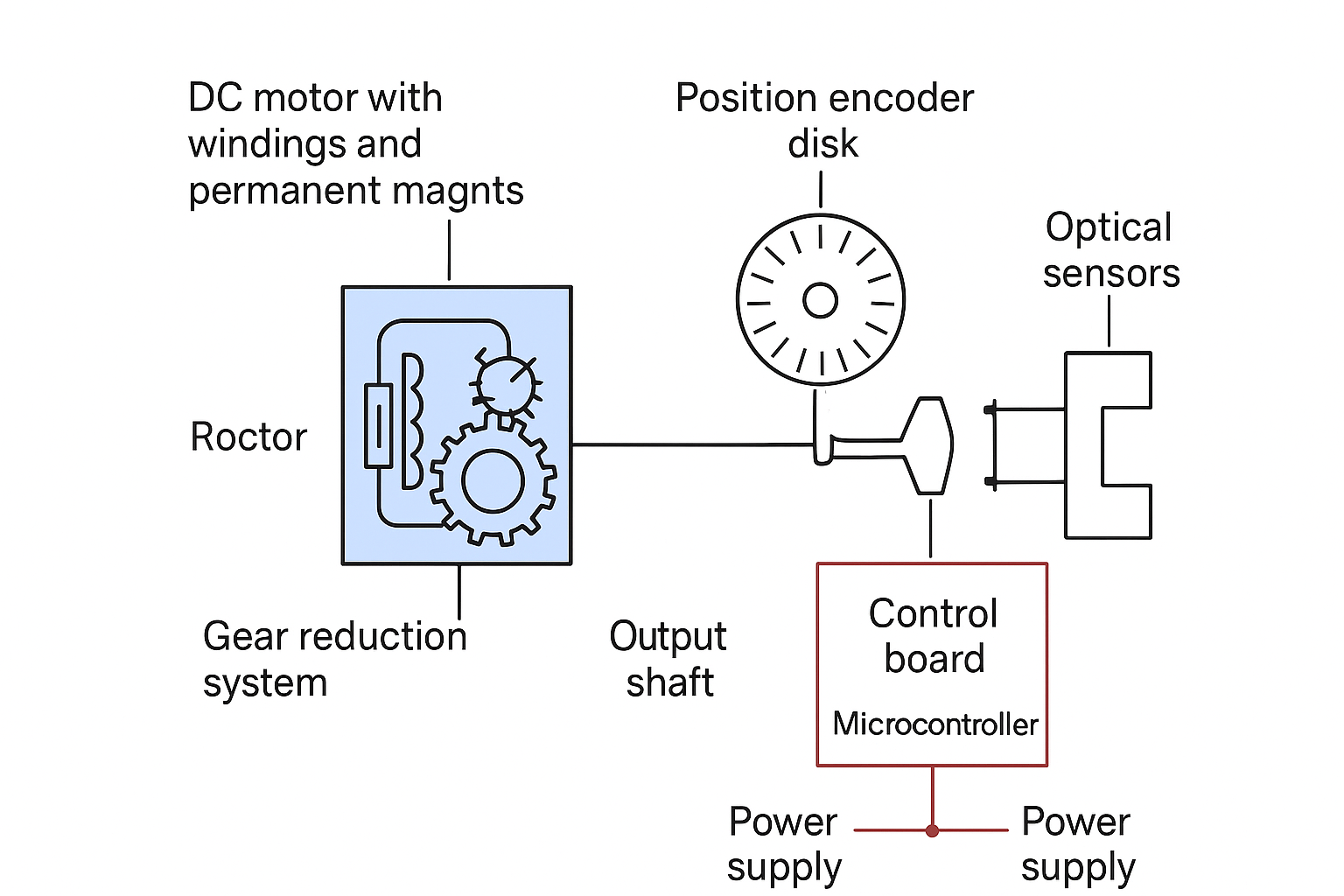 DC motor with windings and permanent magnts

Position encoder disk

Optical sensors

Roctor

Gear reduction system

Output shaft

Control board

Microcontroller

Power supply

Power supply