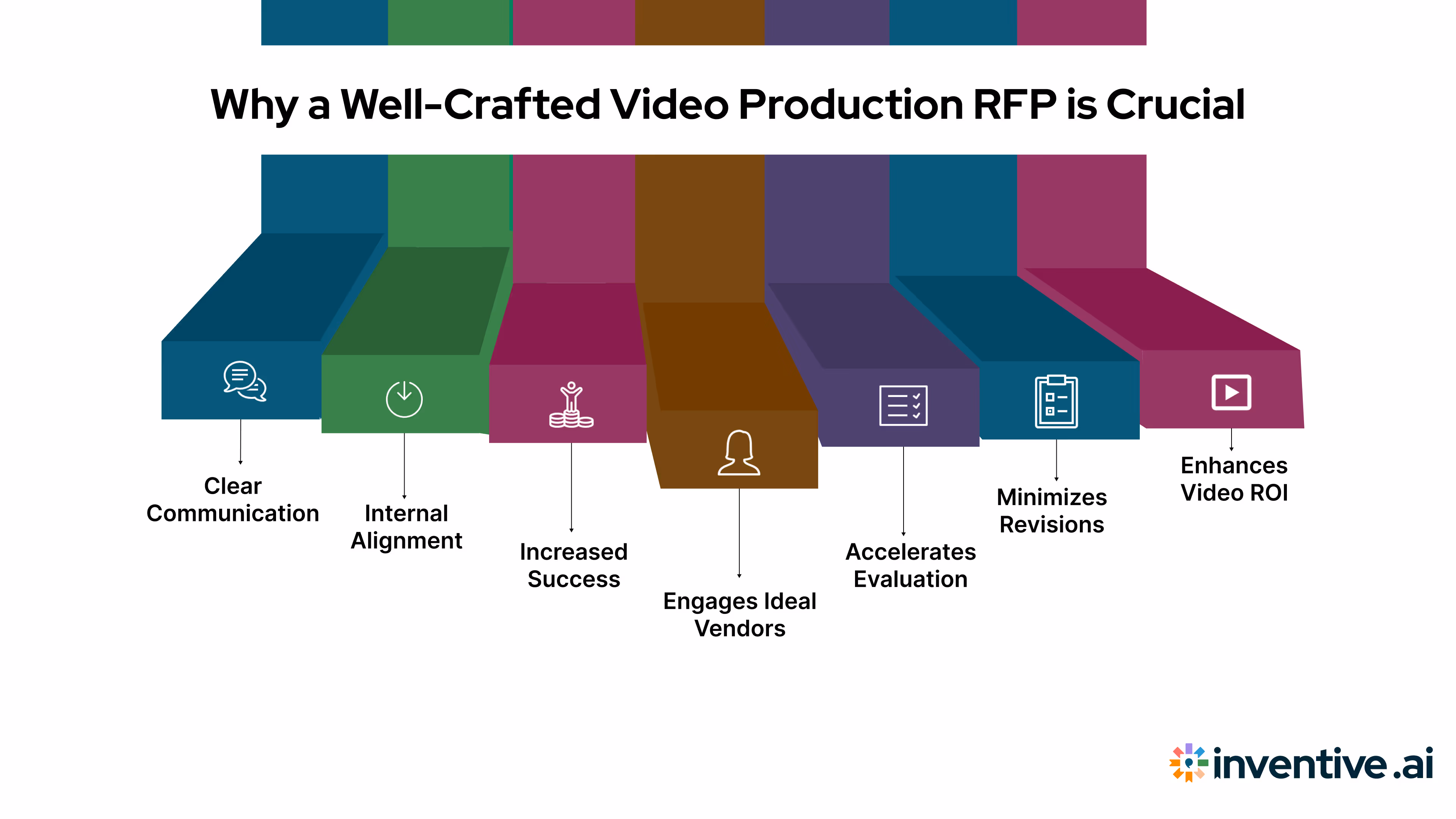 Why a Well-Crafted Video Production RFP is Crucial

Clear Communication

Internal Alignment

Increased Success

Engages Ideal Vendors

Accelerates Evaluation

Minimizes Revisions

Enhances Video ROI

inventive.ai