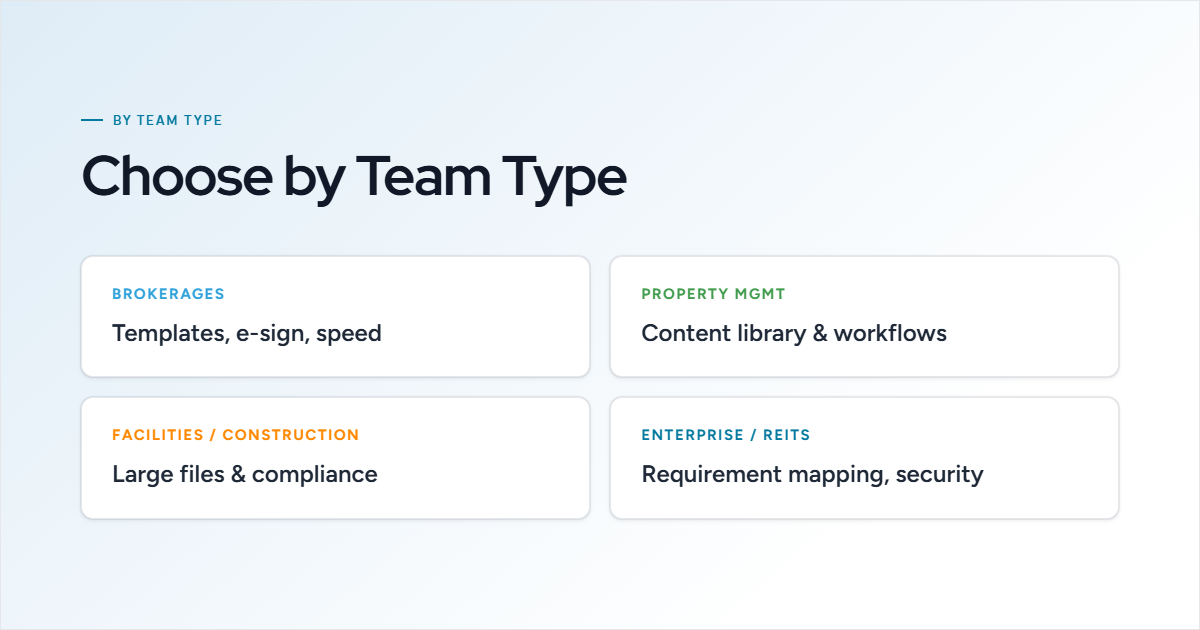 BY TEAM TYPE

Choose by Team Type

BROKERAGES
Templates, e-sign, speed

PROPERTY MGMT
Content library & workflows

FACILITIES / CONSTRUCTION
Large files & compliance

ENTERPRISE / REITS
Requirement mapping, security