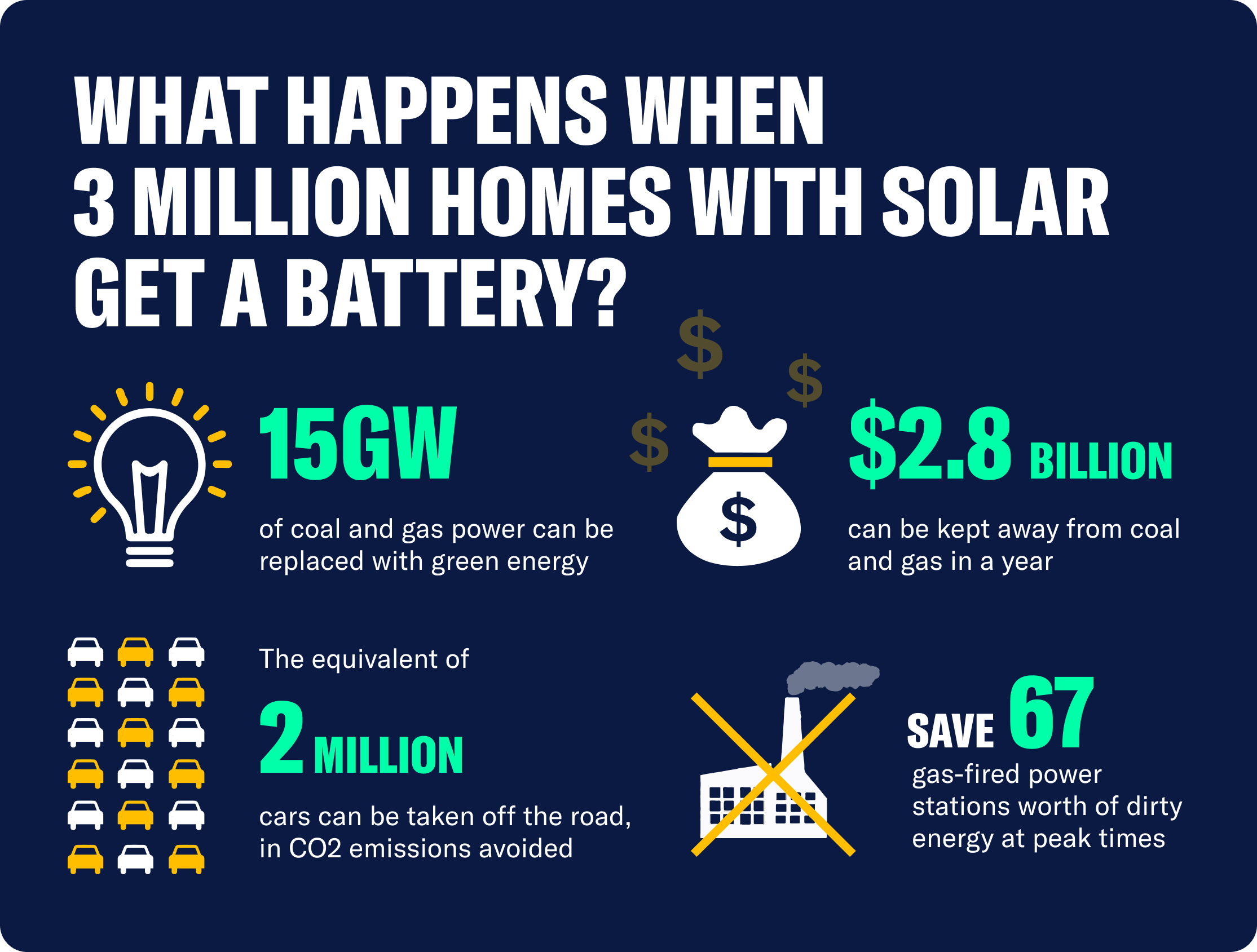 WHAT HAPPENS WHEN 3 MILLION HOMES WITH SOLAR GET A BATTERY?

15GW

of coal and gas power can be replaced with green energy

$ $ $ $

$2.8 BILLION

can be kept away from coal and gas in a year

The equivalent of

2 MILLION

cars can be taken off the road, in CO2 emissions avoided

SAVE 67

gas-fired power stations worth of dirty energy at peak times