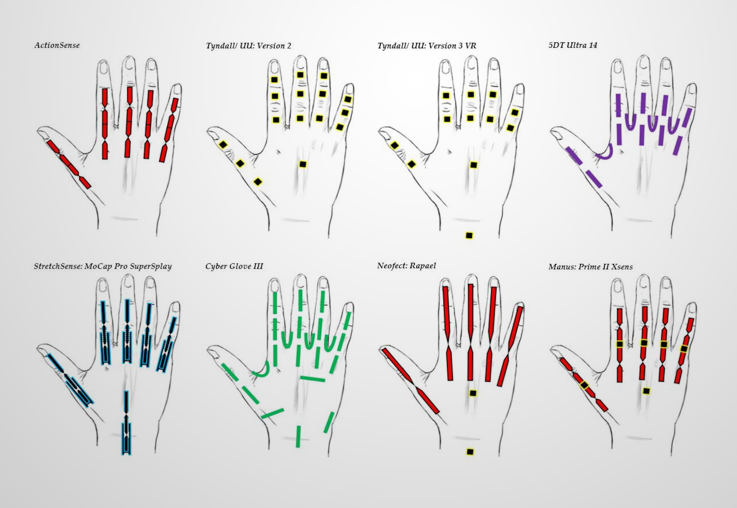 ActionSense

Tyndall/ UU: Version 2

Tyndall/ UU: Version 3 VR

5DT Ultra 14

StretchSense: MoCap Pro SuperSplay

Cyber Glove III

Neofect: Rapael

Manus: Prime II Xsens