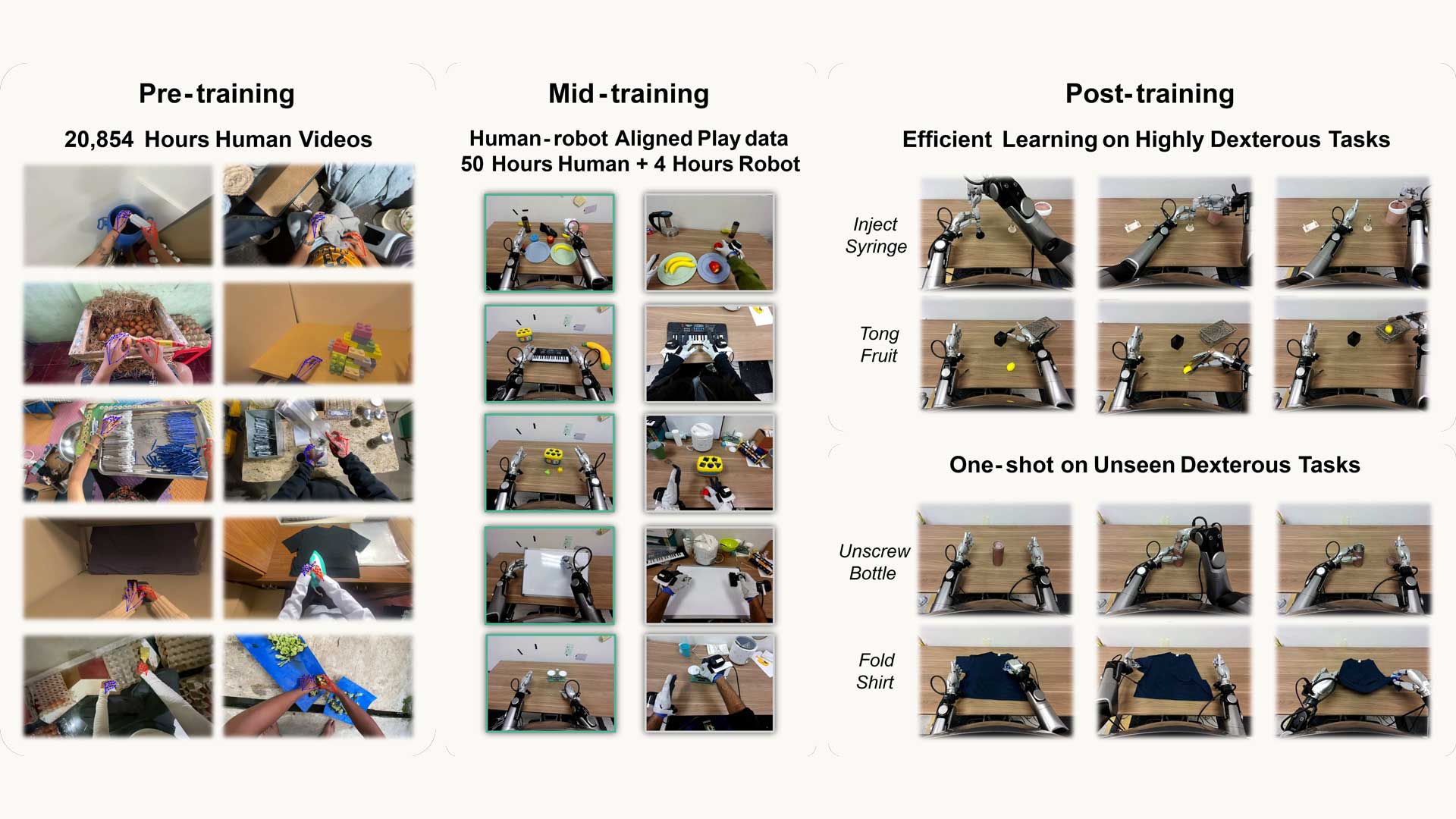 Pre-training

20,854 Hours Human Videos

Mid-training

Human-robot Aligned Play data
50 Hours Human + 4 Hours Robot

Post-training

Efficient Learning on Highly Dexterous Tasks

Inject Syringe

Tong Fruit

One-shot on Unseen Dexterous Tasks

Unscrew Bottle

Fold Shirt