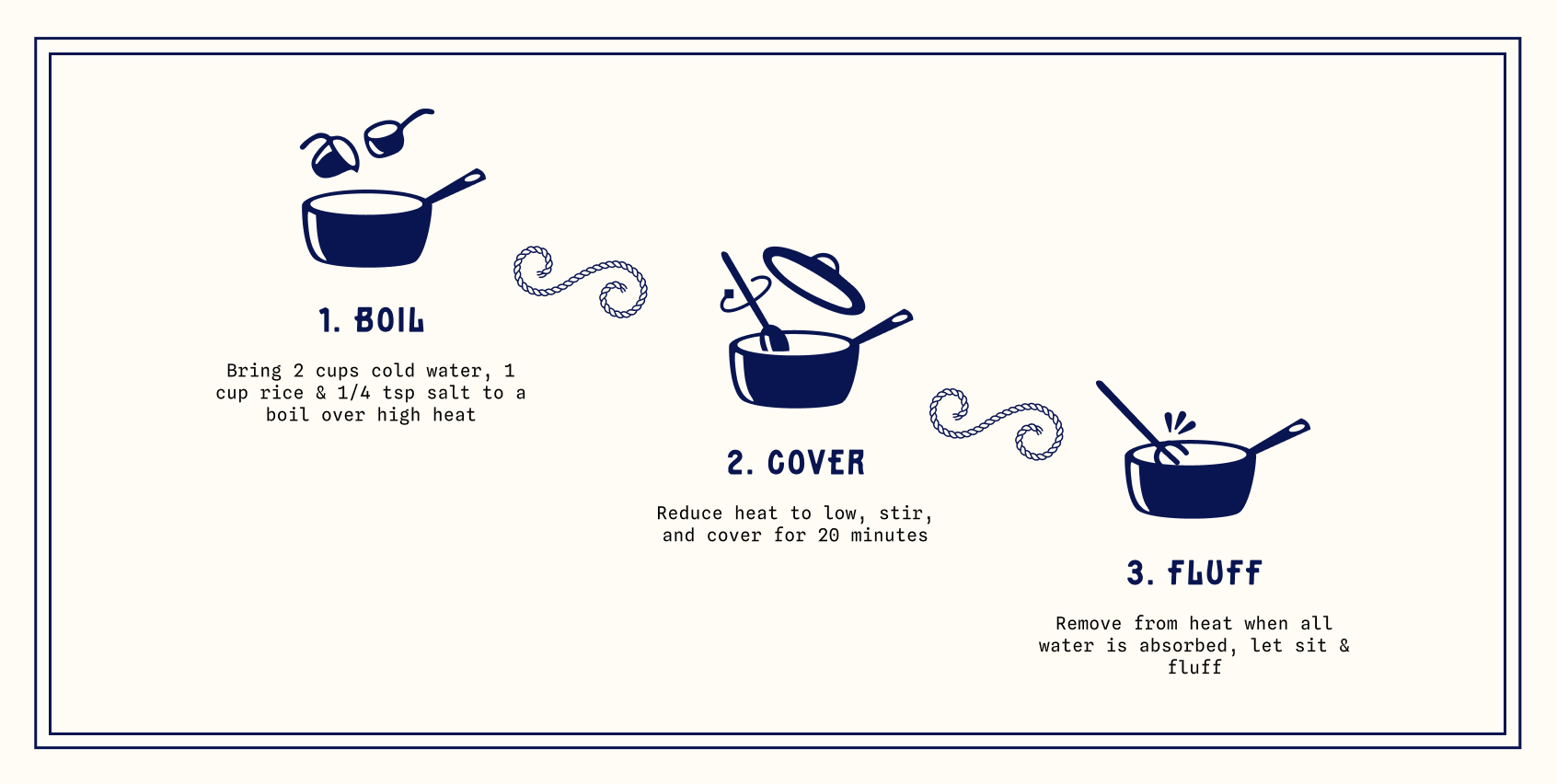 1. BOIL

Bring 2 cups cold water, 1 cup rice & 1/4 tsp salt to a boil over high heat

2. COVER

Reduce heat to low, stir, and cover for 20 minutes

3. FLUFF

Remove from heat when all water is absorbed, let sit & fluff