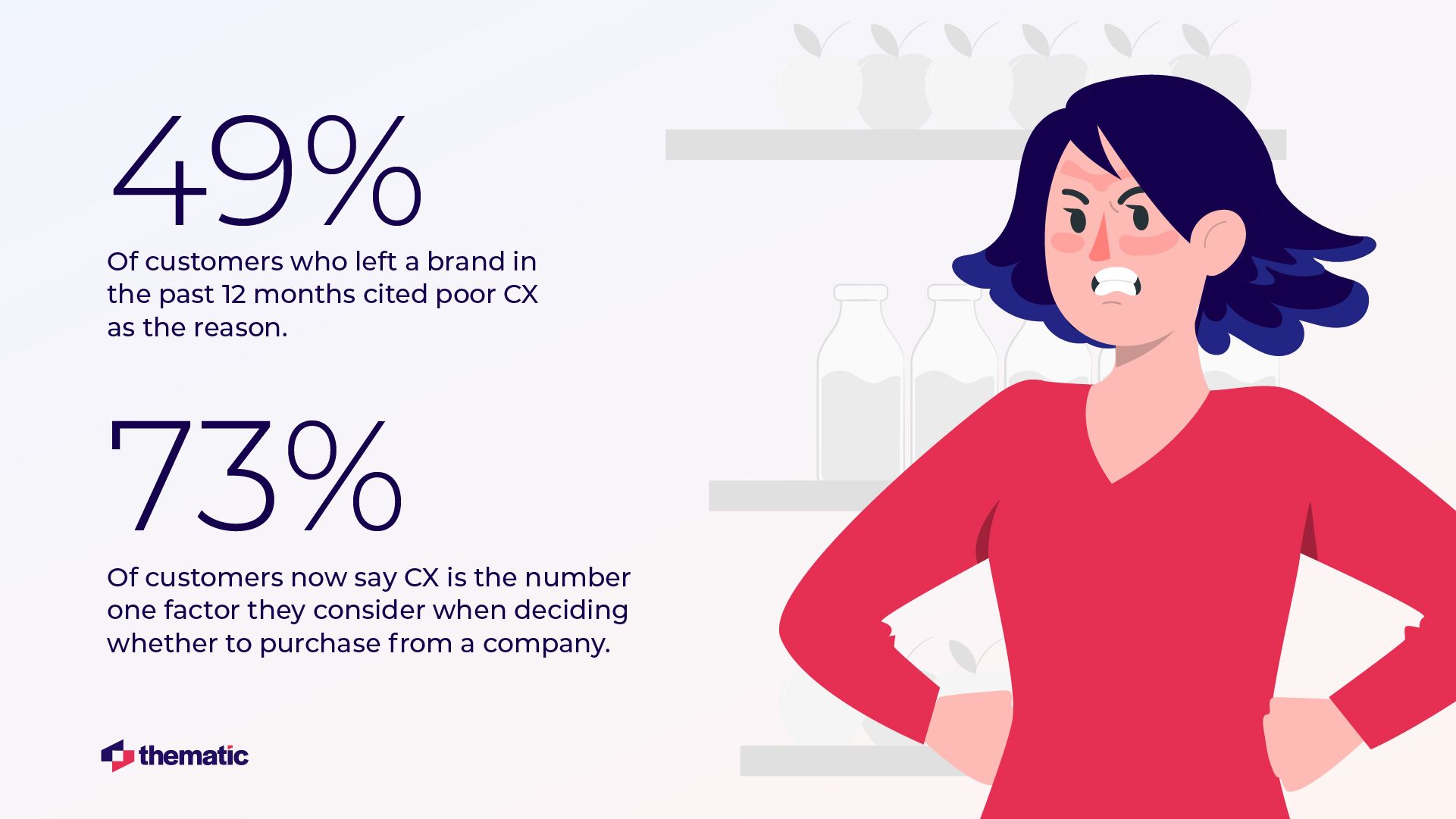 49%

Of customers who left a brand in the past 12 months cited poor CX as the reason.

73%

Of customers now say CX is the number one factor they consider when deciding whether to purchase from a company.

thematic