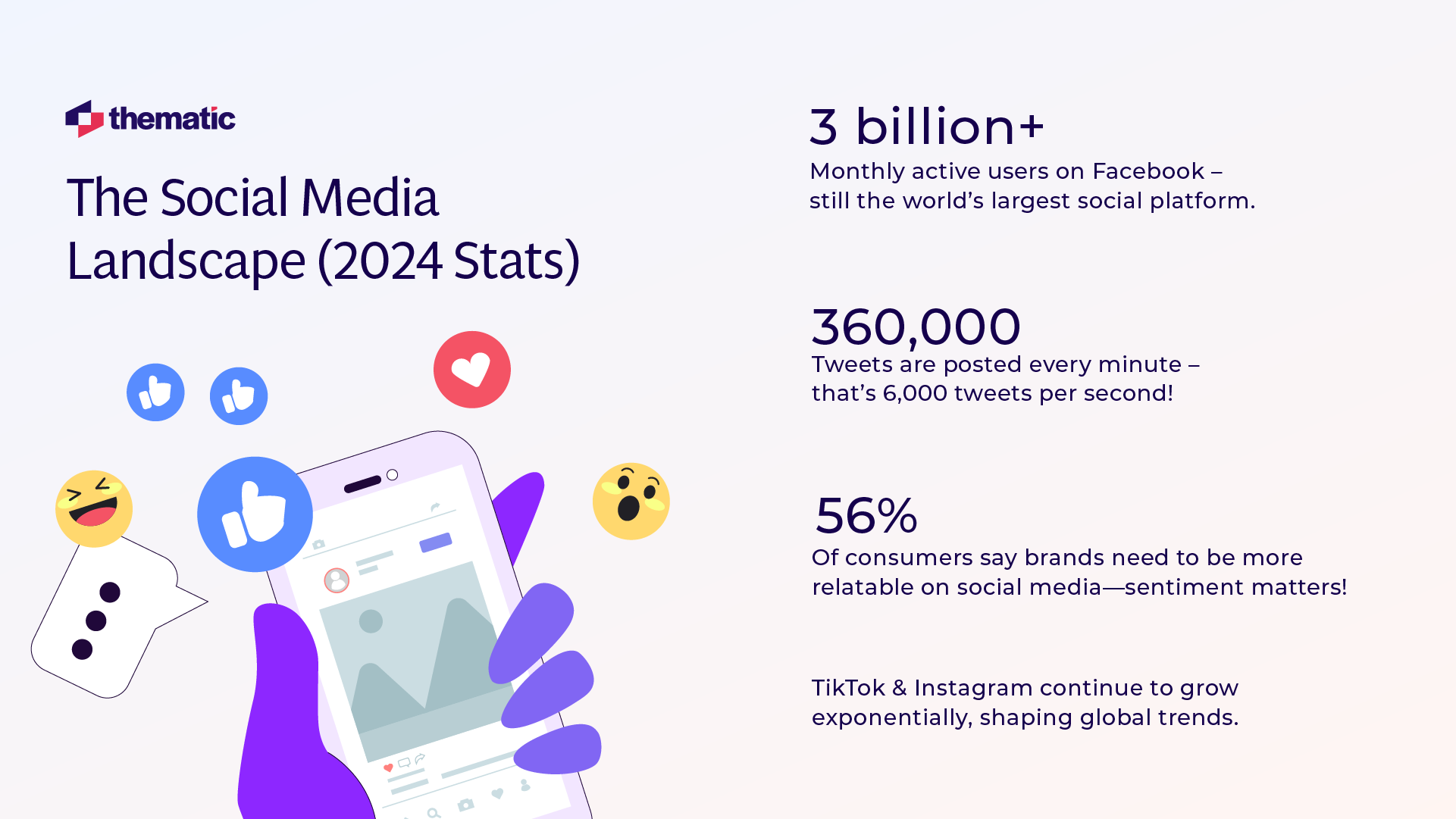 thematic

The Social Media Landscape (2024 Stats)

3 billion+
Monthly active users on Facebook – still the world's largest social platform.

360,000
Tweets are posted every minute – that's 6,000 tweets per second!

56%
Of consumers say brands need to be more relatable on social media—sentiment matters!

TikTok & Instagram continue to grow exponentially, shaping global trends.