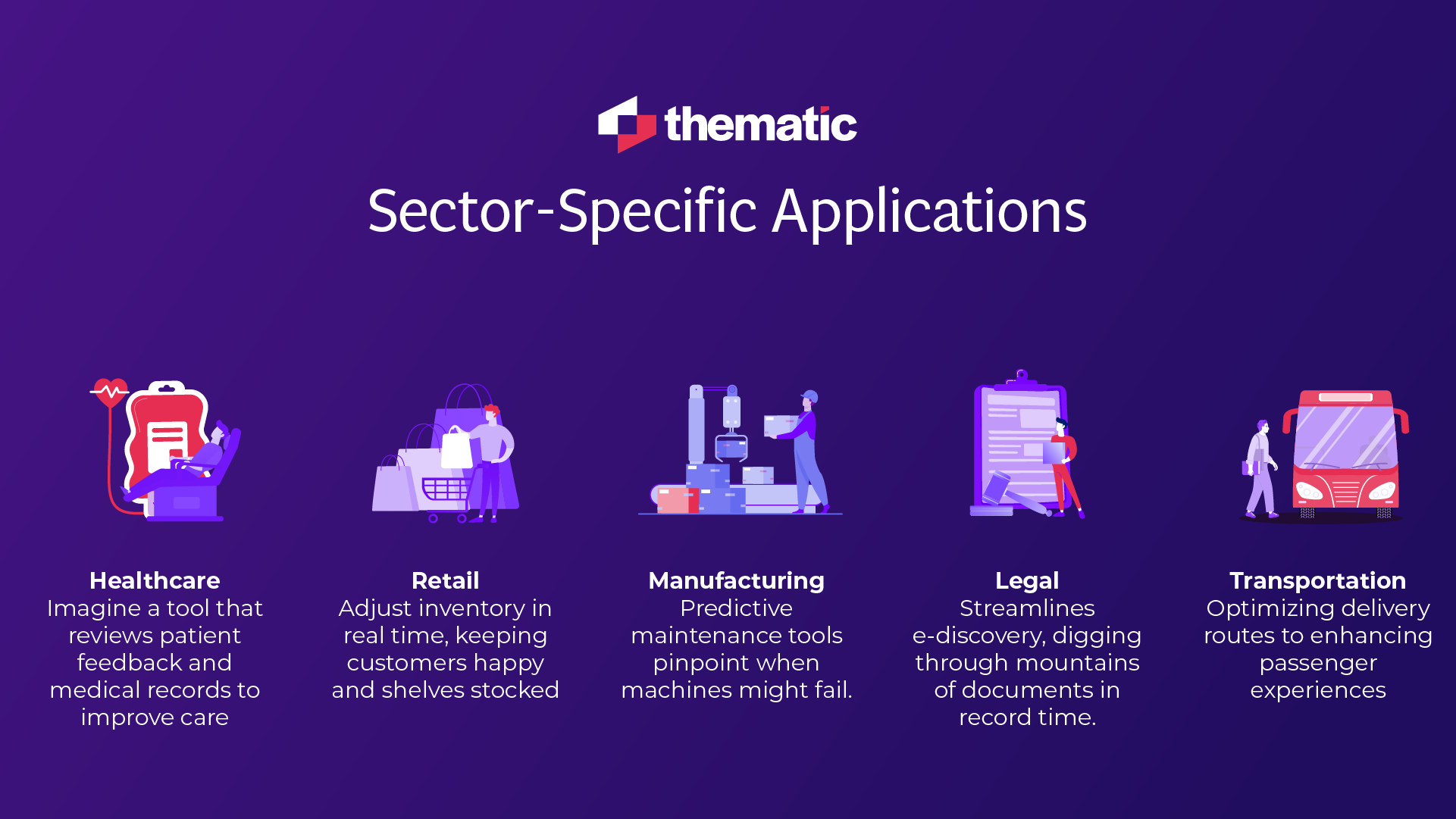 thematic

Sector-Specific Applications

Healthcare
Imagine a tool that reviews patient feedback and medical records to improve care

Retail
Adjust inventory in real time, keeping customers happy and shelves stocked

Manufacturing
Predictive maintenance tools pinpoint when machines might fail.

Legal
Streamlines e-discovery, digging through mountains of documents in record time.

Transportation
Optimizing delivery routes to enhancing passenger experiences