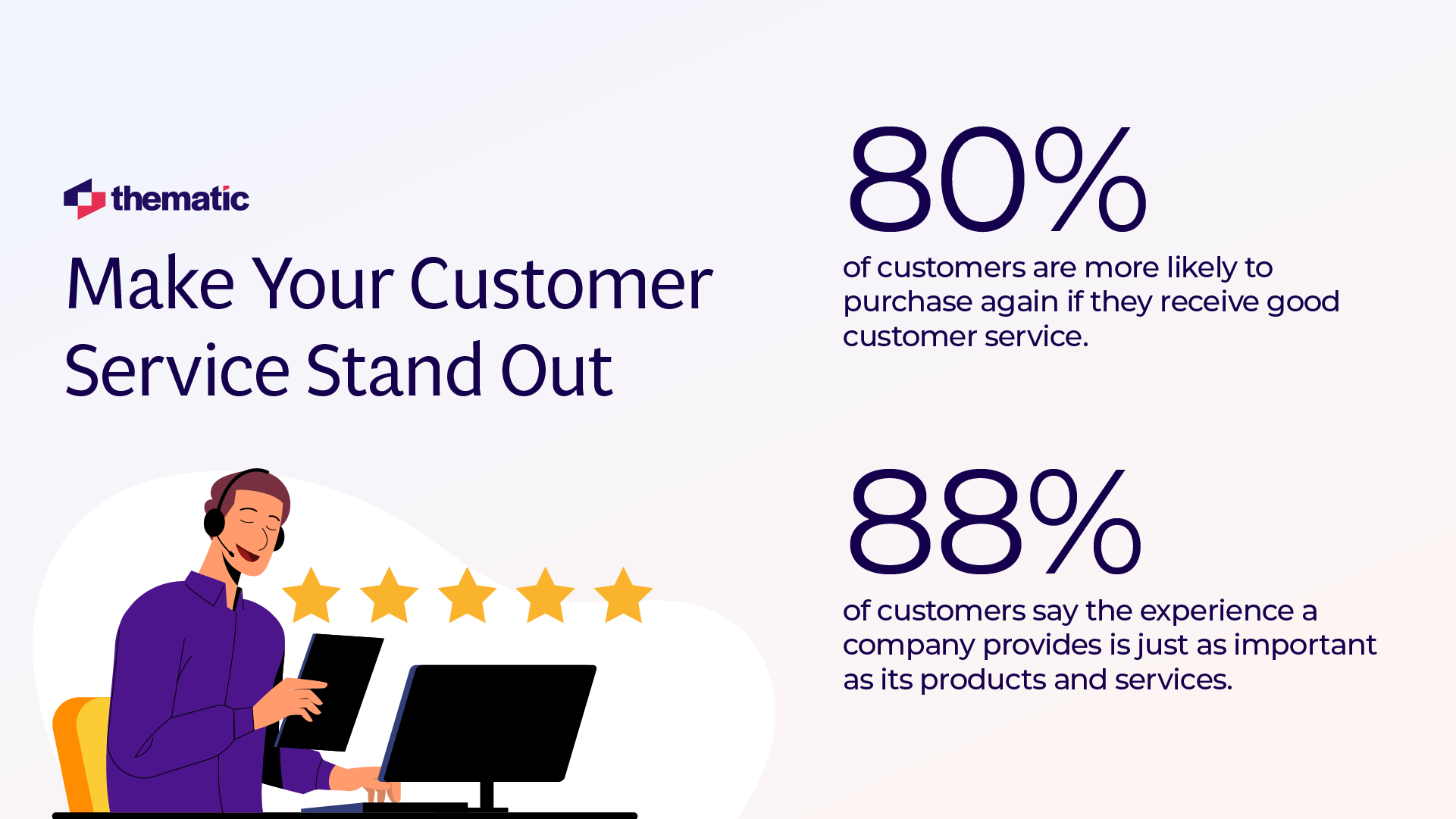 thematic

Make Your Customer Service Stand Out

80%

of customers are more likely to purchase again if they receive good customer service.

88%

of customers say the experience a company provides is just as important as its products and services.