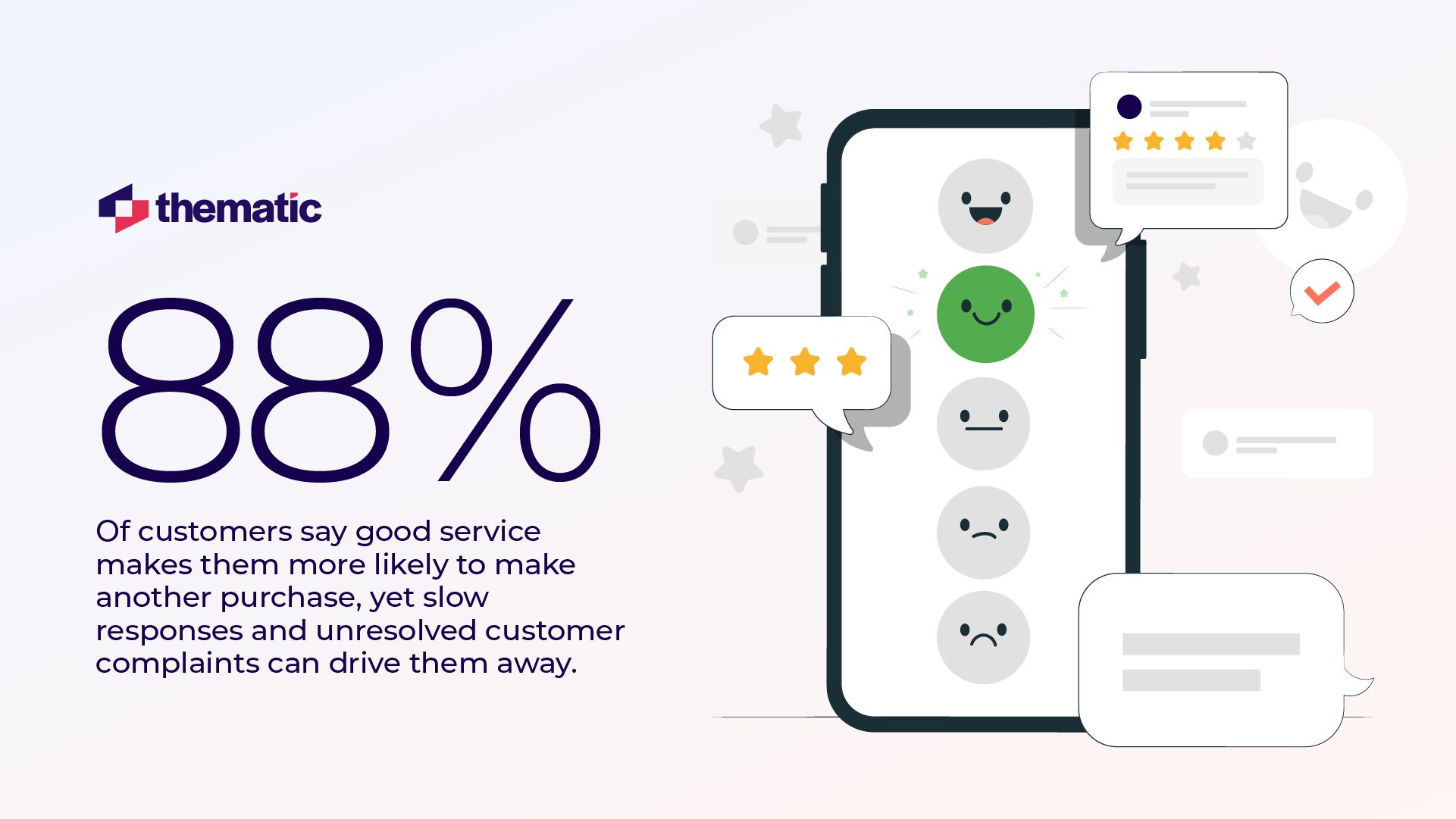 thematic

88%

Of customers say good service makes them more likely to make another purchase, yet slow responses and unresolved customer complaints can drive them away.