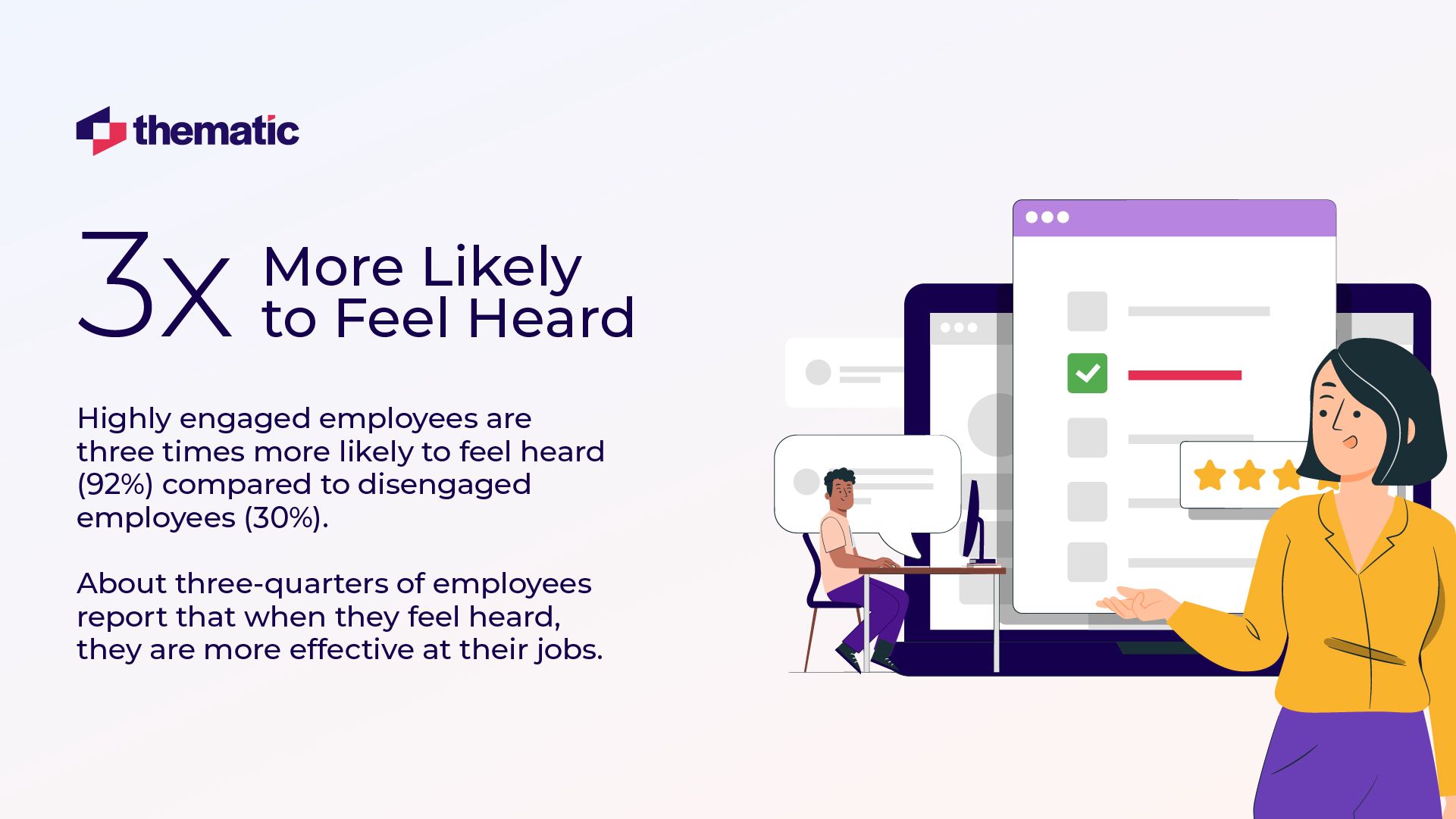 thematic

3x More Likely to Feel Heard

Highly engaged employees are three times more likely to feel heard (92%) compared to disengaged employees (30%).

About three-quarters of employees report that when they feel heard, they are more effective at their jobs.