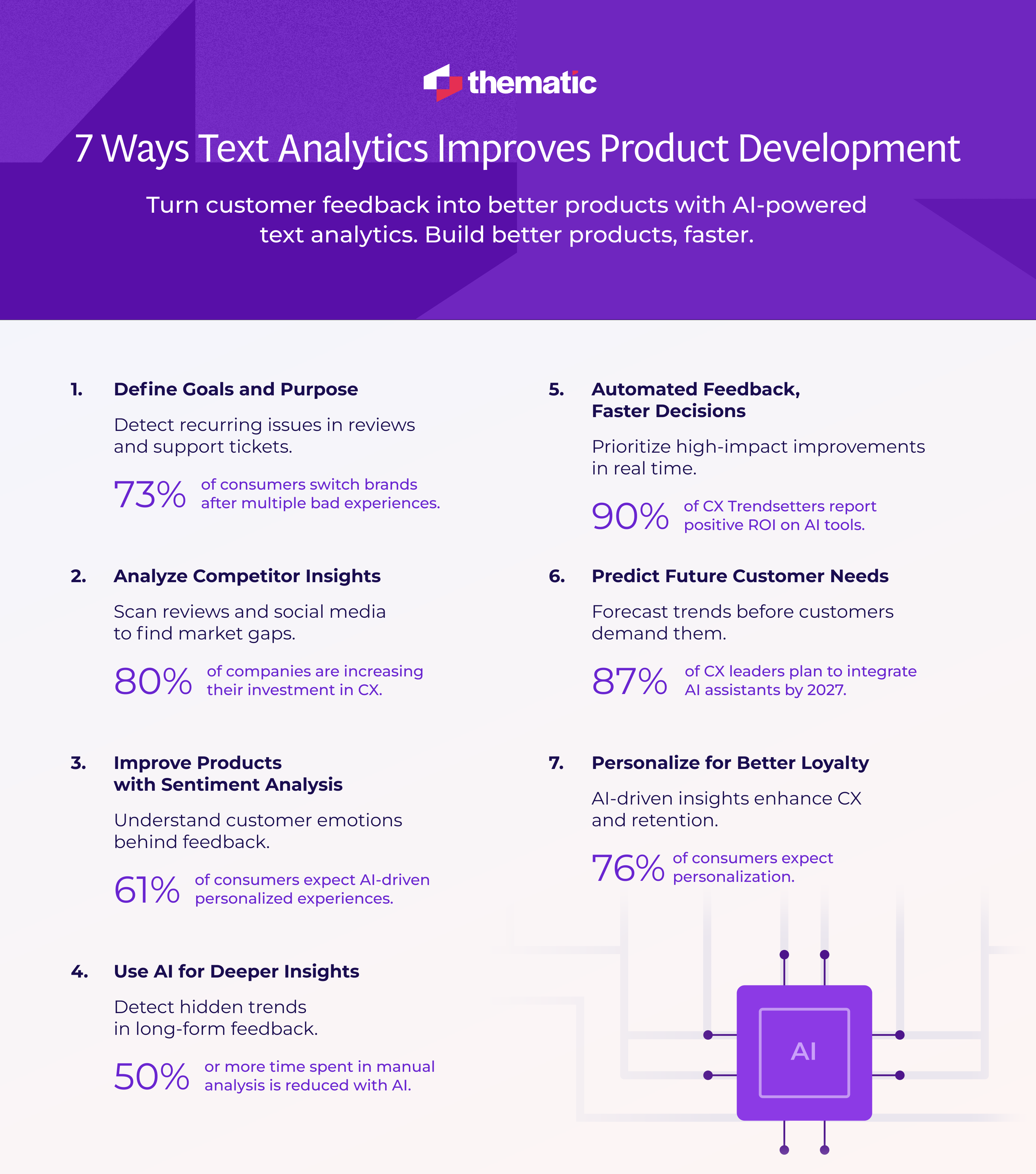 thematic

7 Ways Text Analytics Improves Product Development

Turn customer feedback into better products with AI-powered text analytics. Build better products, faster.

1. Define Goals and Purpose

Detect recurring issues in reviews and support tickets.

73% of consumers switch brands after multiple bad experiences.

2. Analyze Competitor Insights

Scan reviews and social media to find market gaps.

80% of companies are increasing their investment in CX.

3. Improve Products with Sentiment Analysis

Understand customer emotions behind feedback.

61% of consumers expect AI-driven personalized experiences.

4. Use AI for Deeper Insights

Detect hidden trends in long-form feedback.

50% or more time spent in manual analysis is reduced with AI.

5. Automated Feedback, Faster Decisions

Prioritize high-impact improvements in real time.

90% of CX Trendsetters report positive ROI on AI tools.

6. Predict Future Customer Needs

Forecast trends before customers demand them.

87% of CX leaders plan to integrate AI assistants by 2027.

7. Personalize for Better Loyalty

AI-driven insights enhance CX and retention.

76% of consumers expect personalization.

AI