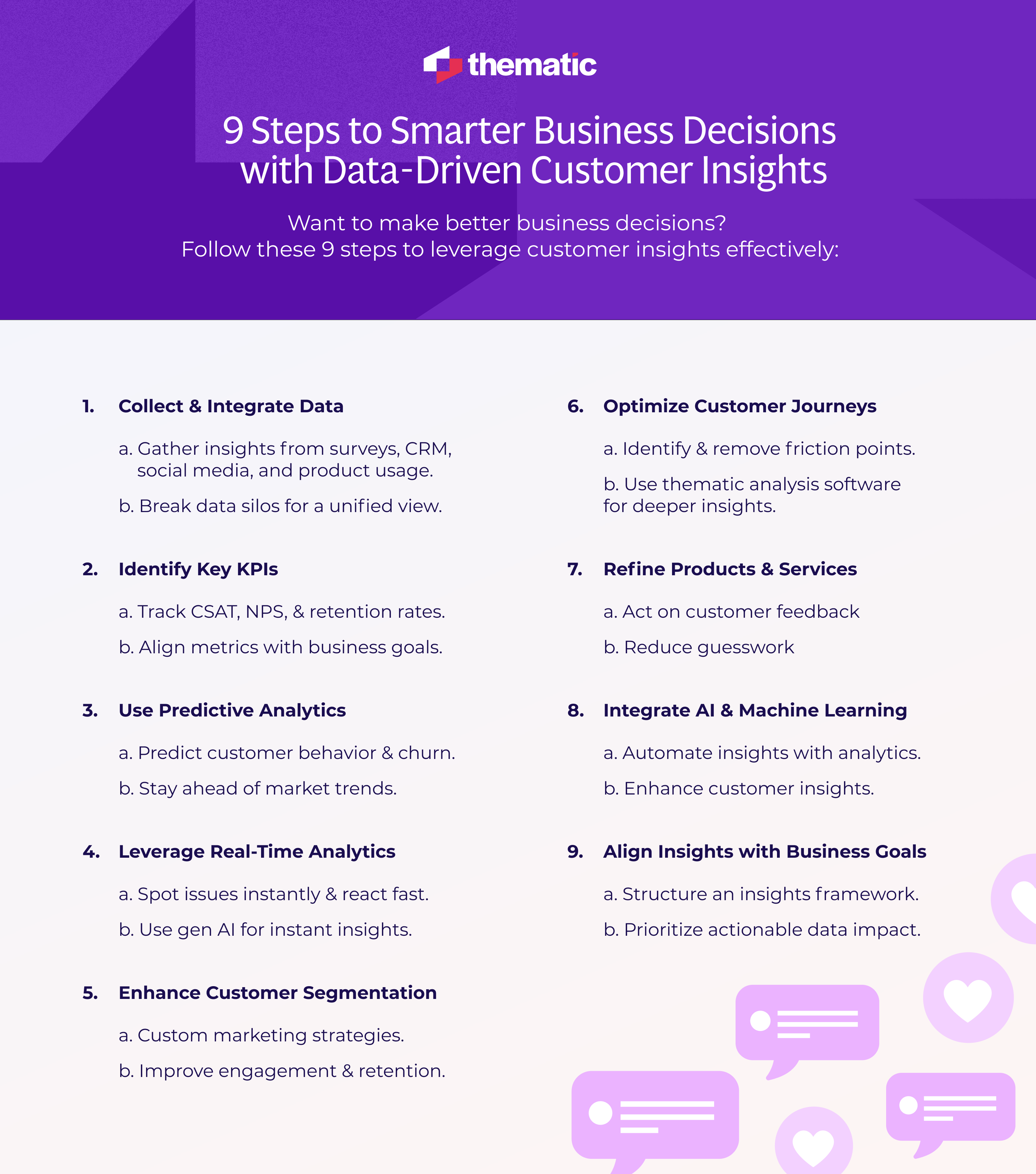 thematic

9 Steps to Smarter Business Decisions with Data-Driven Customer Insights

Want to make better business decisions?
Follow these 9 steps to leverage customer insights effectively:

1. Collect & Integrate Data

a. Gather insights from surveys, CRM, social media, and product usage.

b. Break data silos for a unified view.

2. Identify Key KPIs

a. Track CSAT, NPS, & retention rates.

b. Align metrics with business goals.

3. Use Predictive Analytics

a. Predict customer behavior & churn.

b. Stay ahead of market trends.

4. Leverage Real-Time Analytics

a. Spot issues instantly & react fast.

b. Use gen AI for instant insights.

5. Enhance Customer Segmentation

a. Custom marketing strategies.

b. Improve engagement & retention.

6. Optimize Customer Journeys

a. Identify & remove friction points.

b. Use thematic analysis software for deeper insights.

7. Refine Products & Services

a. Act on customer feedback

b. Reduce guesswork

8. Integrate AI & Machine Learning

a. Automate insights with analytics.

b. Enhance customer insights.

9. Align Insights with Business Goals

a. Structure an insights framework.

b. Prioritize actionable data impact.