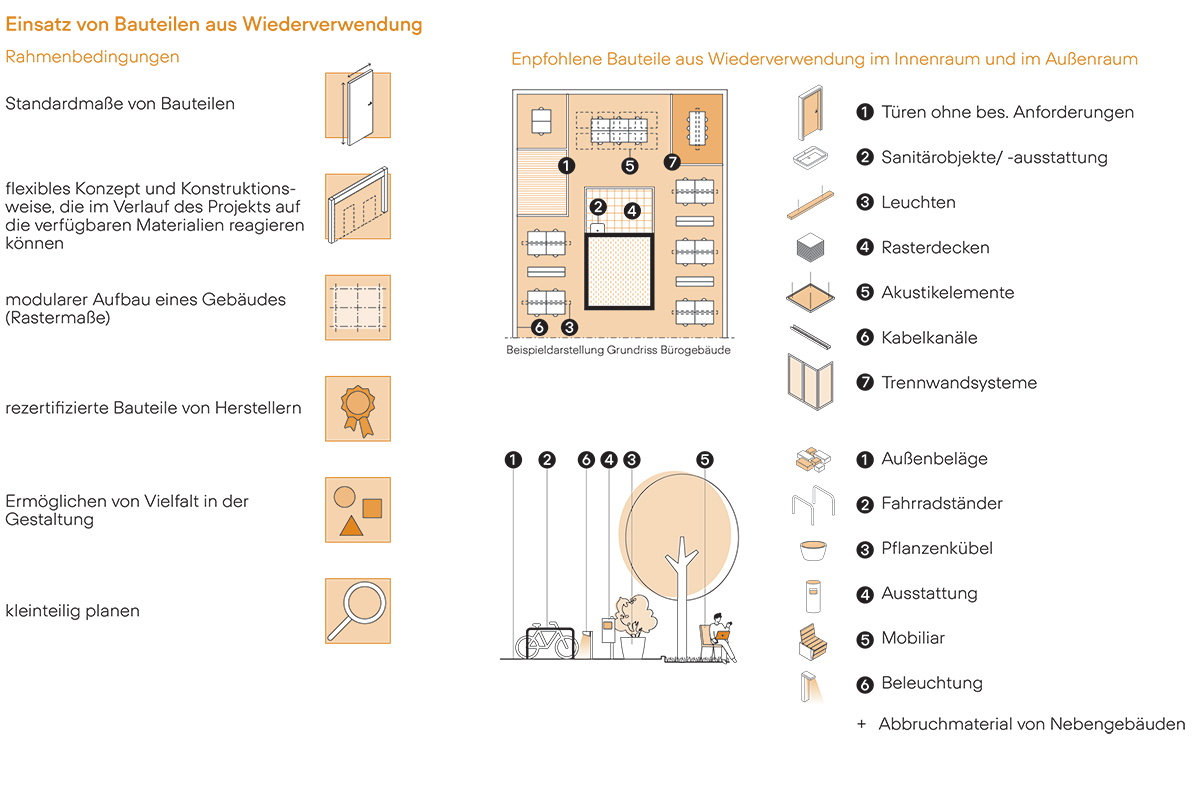 Einsatz von Bauteilen aus Wiederverwendung

Rahmenbedingungen

Standardmaße von Bauteilen

flexibles Konzept und Konstruktionsweise, die im Verlauf des Projekts auf die verfügbaren Materialien reagieren können

modularer Aufbau eines Gebäudes (Rastermaße)

rezertifizierte Bauteile von Herstellern

Ermöglichen von Vielfalt in der Gestaltung

kleinteilig planen

Enpfohlene Bauteile aus Wiederverwendung im Innenraum und im Außenraum

1 5 7
2 4
6 3

Beispieldarstellung Grundriss Bürogebäude

1 Türen ohne bes. Anforderungen
2 Sanitärobjekte/ -ausstattung
3 Leuchten
4 Rasterdecken
5 Akustikelemente
6 Kabelkanäle
7 Trennwandsysteme

1 2 6 4 3 5

1 Außenbeläge
2 Fahrradständer
3 Pflanzenkübel
4 Ausstattung
5 Mobiliar
6 Beleuchtung
+ Abbruchmaterial von Nebengebäuden