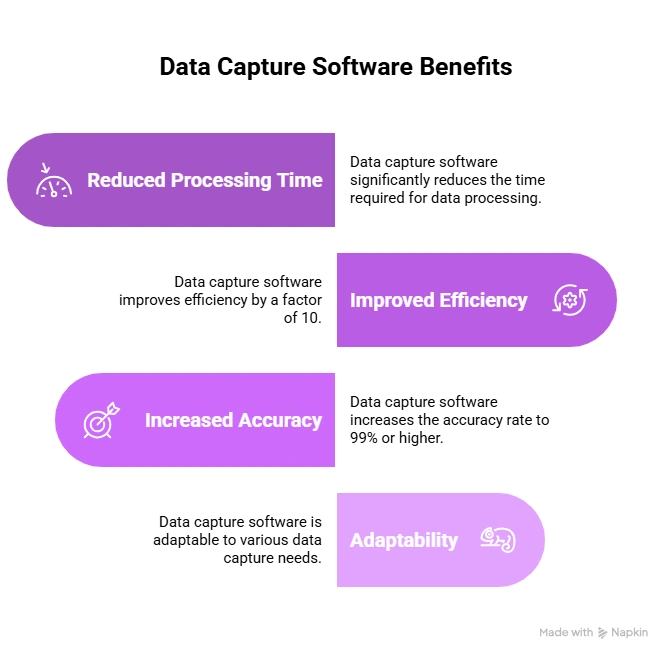 Data Capture Software Benefits

Reduced Processing Time

Data capture software significantly reduces the time required for data processing.

Data capture software improves efficiency by a factor of 10.

Improved Efficiency

Increased Accuracy

Data capture software increases the accuracy rate to 99% or higher.

Data capture software is adaptable to various data capture needs.

Adaptability

Made with Napkin