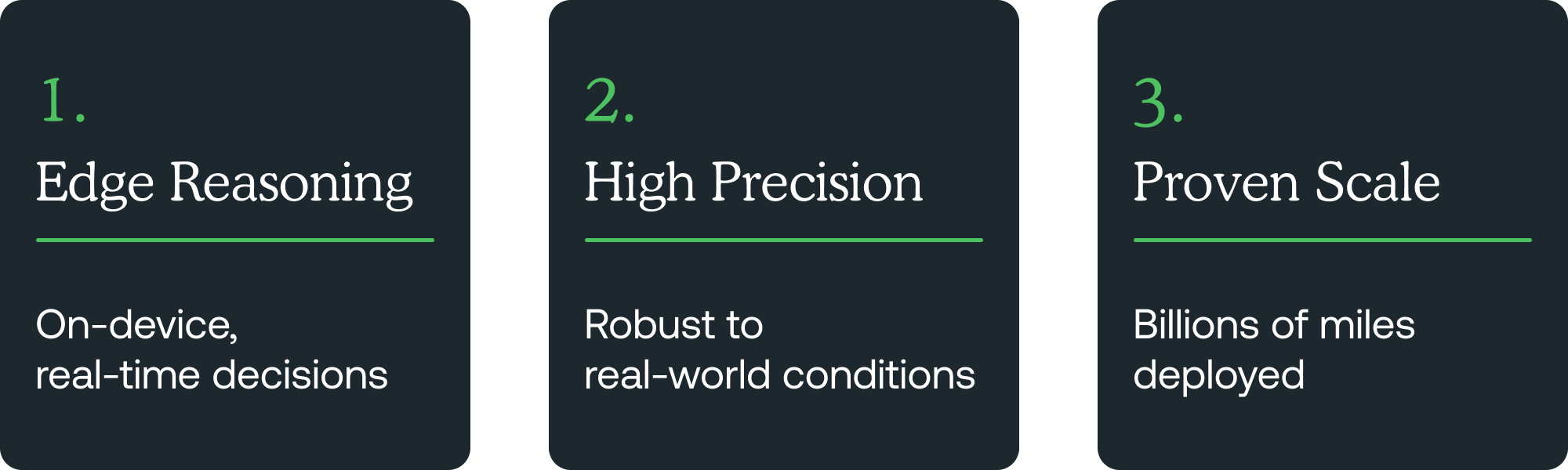 1.
Edge Reasoning

On-device, real-time decisions

2.
High Precision

Robust to real-world conditions

3.
Proven Scale

Billions of miles deployed