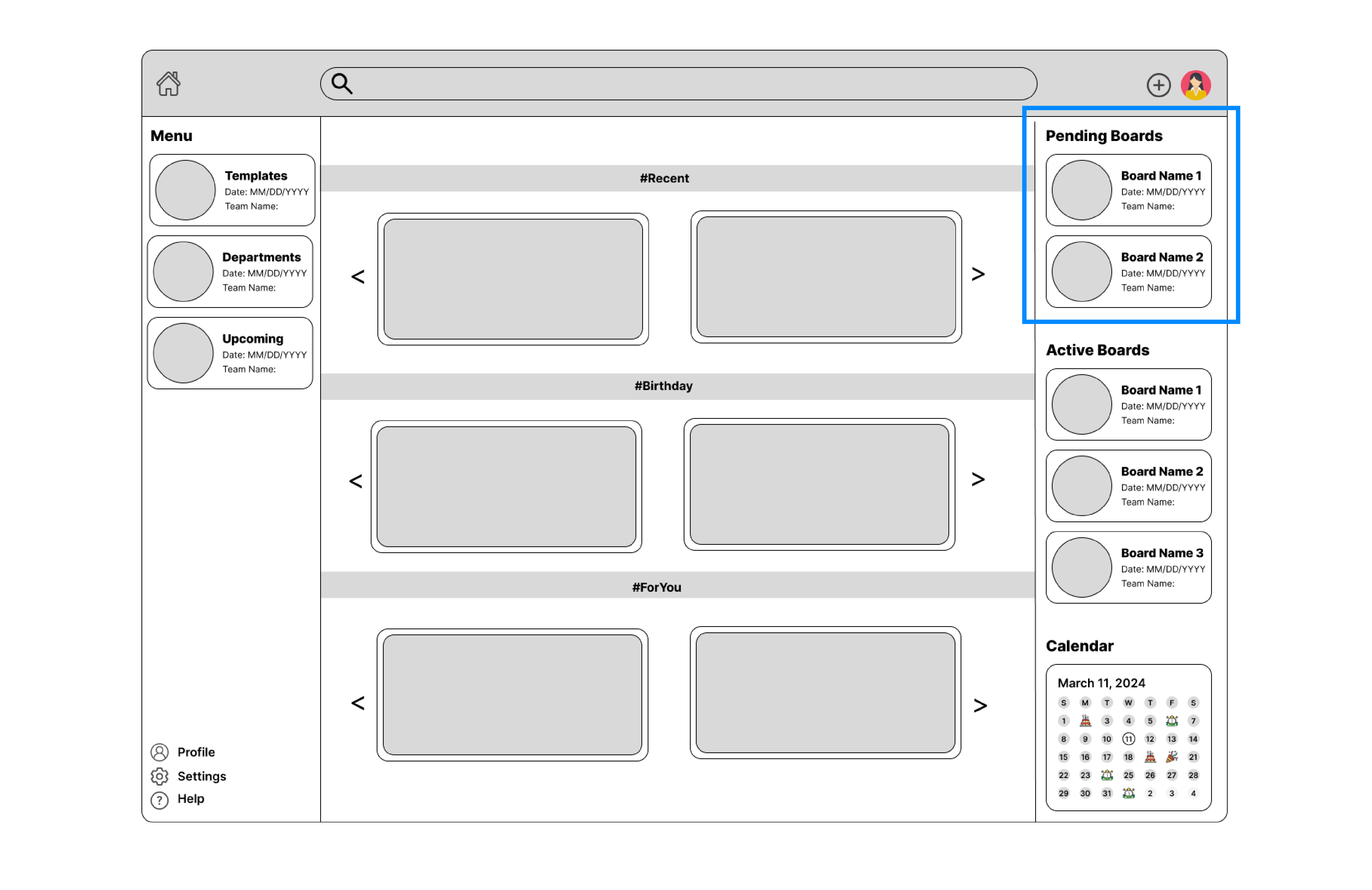 Menu

Templates
Date: MM/DD/YYYY
Team Name:

Departments
Date: MM/DD/YYYY
Team Name:

Upcoming
Date: MM/DD/YYYY
Team Name:

Profile
Settings
Help

#Recent

< >

#Birthday

< >

#ForYou

< >

Pending Boards

Board Name 1
Date: MM/DD/YYYY
Team Name:

Board Name 2
Date: MM/DD/YYYY
Team Name:

Active Boards

Board Name 1
Date: MM/DD/YYYY
Team Name:

Board Name 2
Date: MM/DD/YYYY
Team Name:

Board Name 3
Date: MM/DD/YYYY
Team Name:

Calendar

March 11, 2024

| S | M | T | W | T | F | S |
|---|---|---|---|---|---|---|
| 1 | | 3 | 4 | 5 | | 7 |
| 8 | 9 | 10 | 11 | 12 | 13 | 14 |
| 15 | 16 | 17 | 18 | | | 21 |
| 22 | 23 | | 25 | 26 | 27 | 28 |
| 29 | 30 | 31 | | 2 | 3 | 4 |