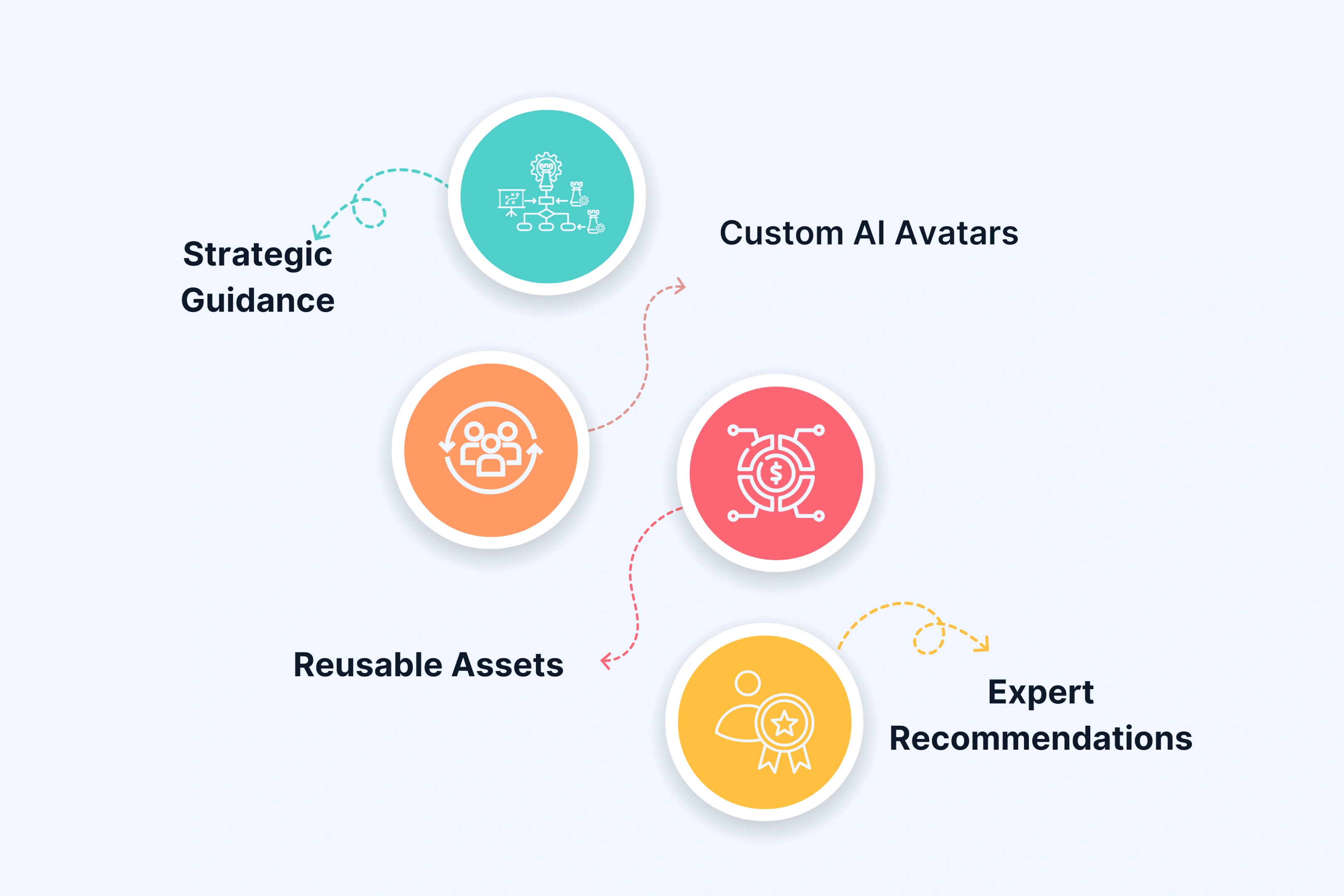 Strategic Guidance

Custom AI Avatars

Reusable Assets

Expert Recommendations