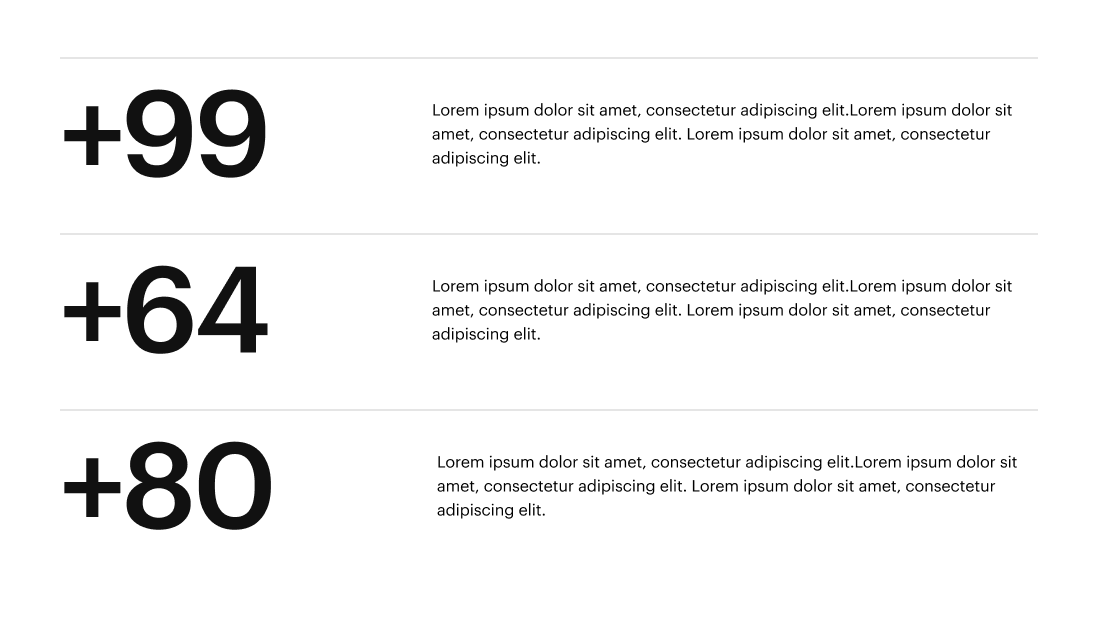 +99

Lorem ipsum dolor sit amet, consectetur adipiscing elit.Lorem ipsum dolor sit amet, consectetur adipiscing elit. Lorem ipsum dolor sit amet, consectetur adipiscing elit.

+64

Lorem ipsum dolor sit amet, consectetur adipiscing elit.Lorem ipsum dolor sit amet, consectetur adipiscing elit. Lorem ipsum dolor sit amet, consectetur adipiscing elit.

+80

Lorem ipsum dolor sit amet, consectetur adipiscing elit.Lorem ipsum dolor sit amet, consectetur adipiscing elit. Lorem ipsum dolor sit amet, consectetur adipiscing elit.