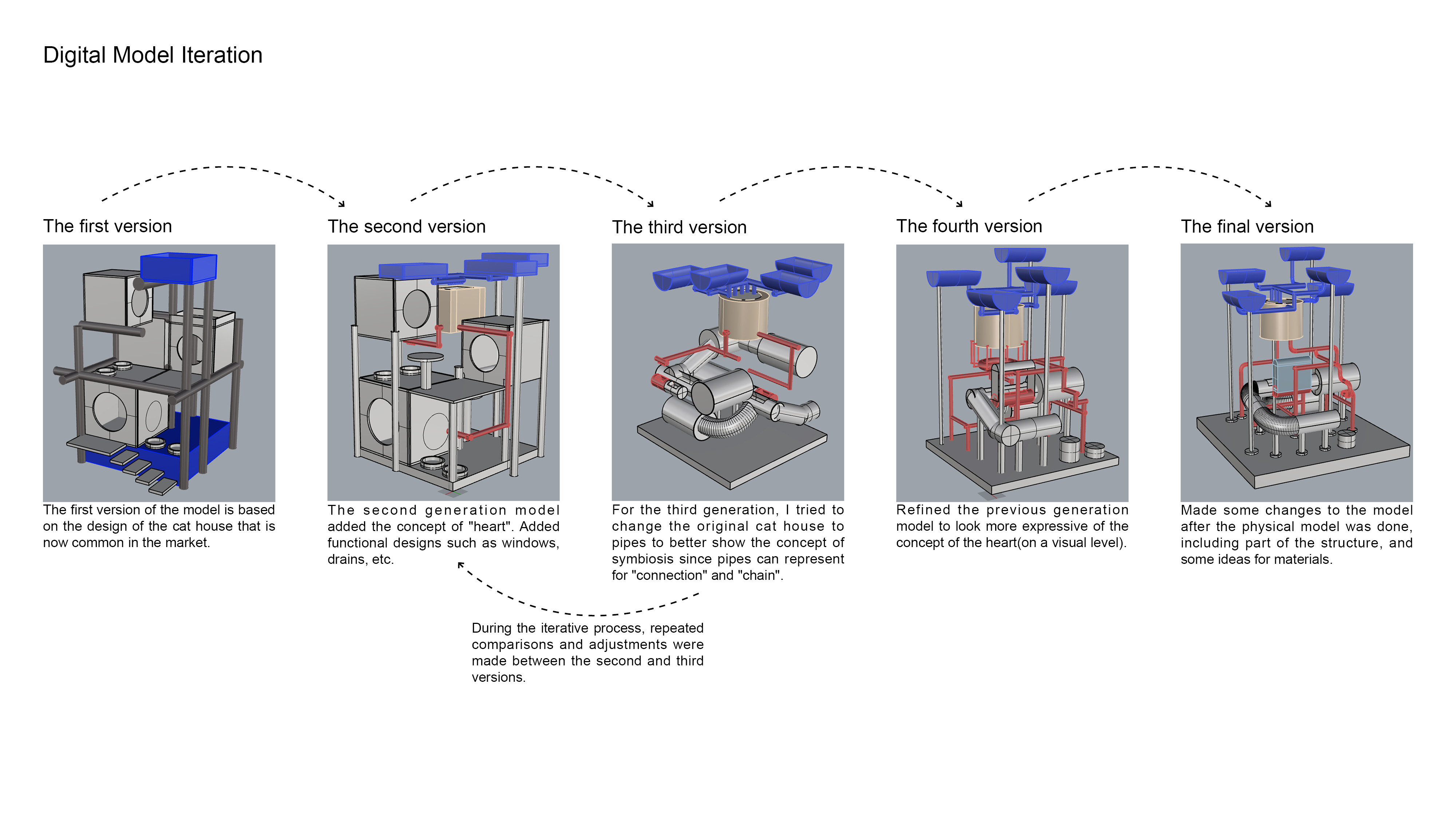 Digital Model Iteration

The first version

The first version of the model is based on the design of the cat house that is now common in the market.

The second version

The second generation model added the concept of "heart". Added functional designs such as windows, drains, etc.

The third version

For the third generation, I tried to change the original cat house to pipes to better show the concept of symbiosis since pipes can represent for "connection" and "chain".

The fourth version

Refined the previous generation model to look more expressive of the concept of the heart(on a visual level).

The final version

Made some changes to the model after the physical model was done, including part of the structure, and some ideas for materials.

During the iterative process, repeated comparisons and adjustments were made between the second and third versions.