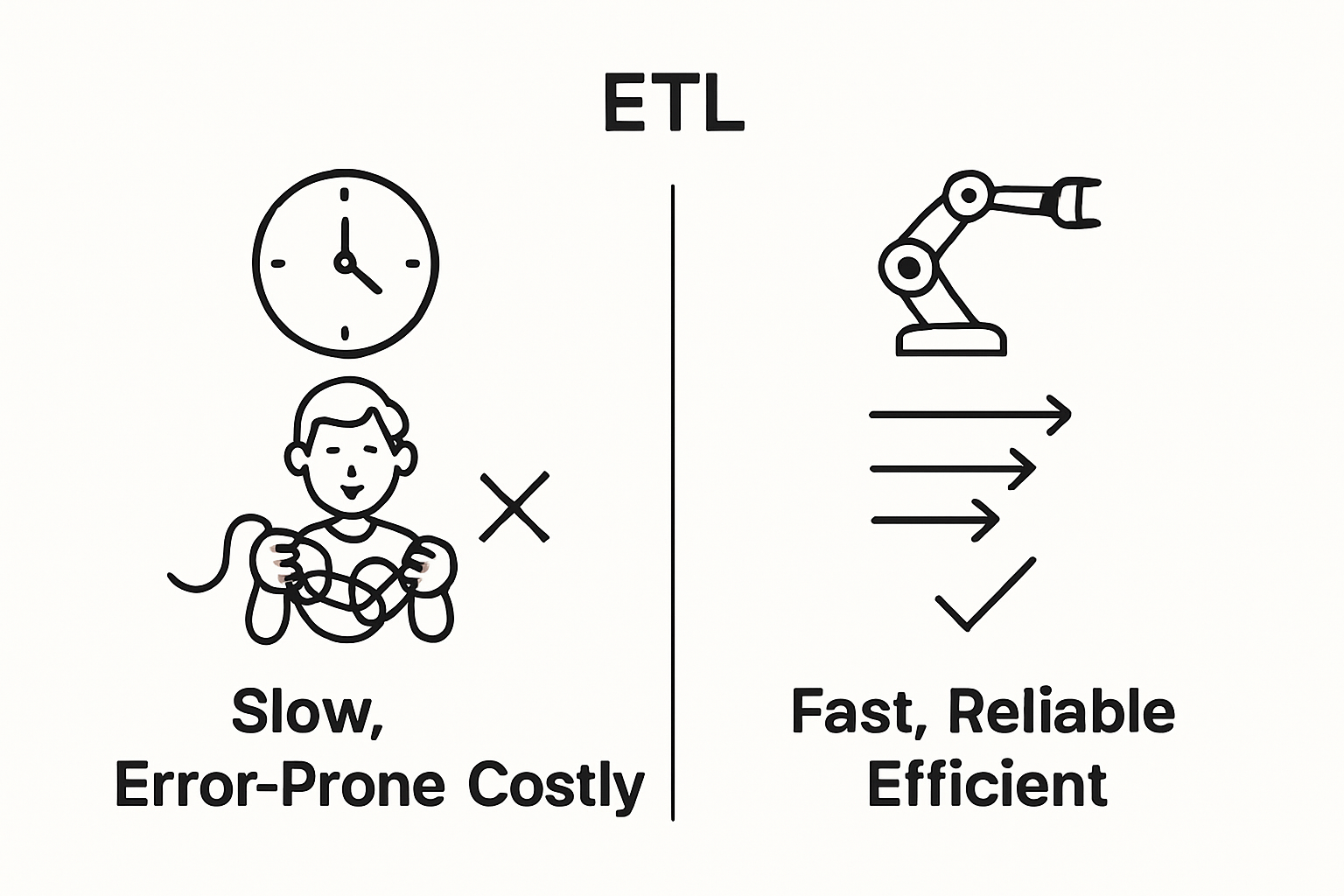 ETL

Slow,
Error-Prone Costly

Fast, Reliable
Efficient