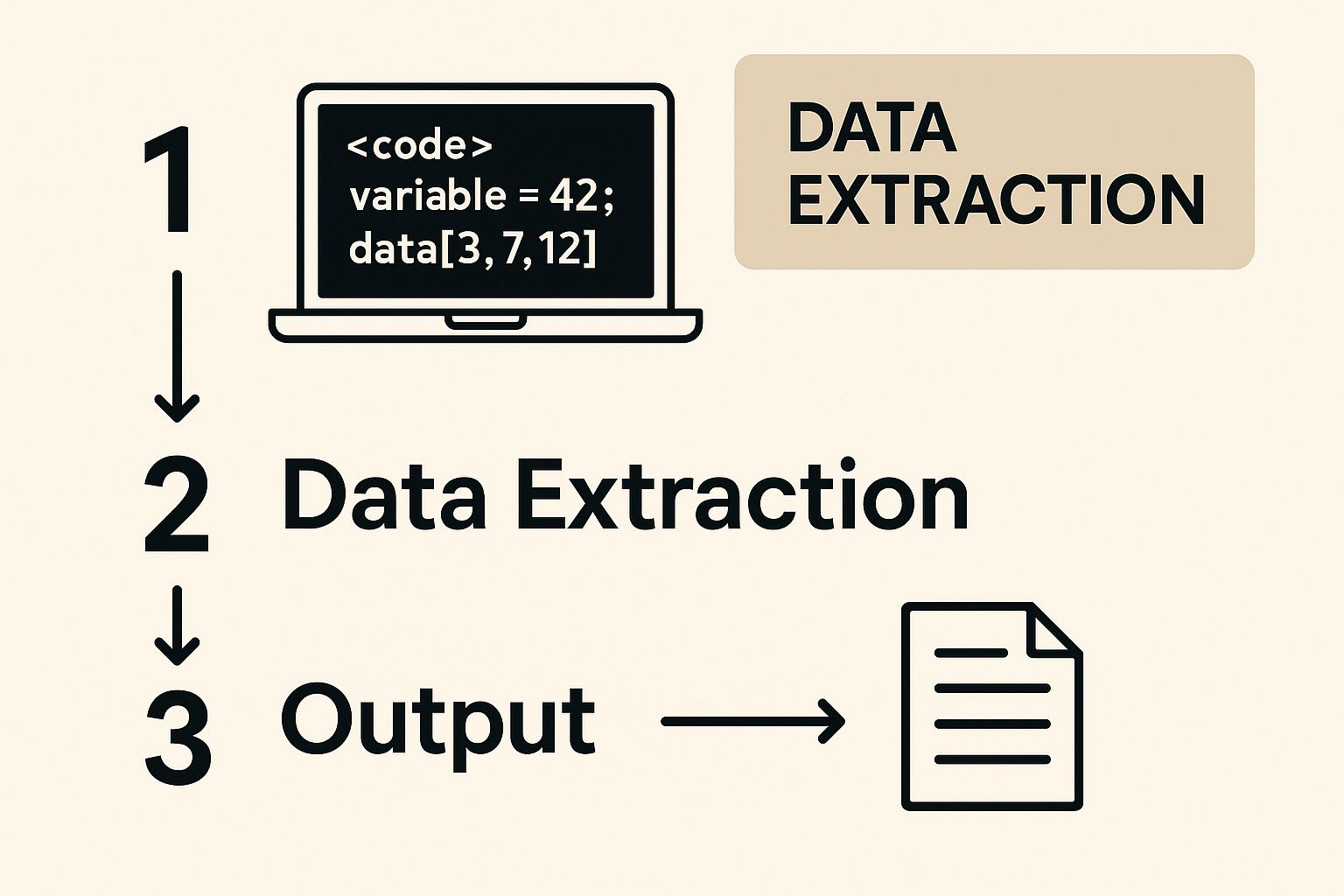 1

<code>
variable = 42;
data[3, 7, 12]

DATA EXTRACTION

2 Data Extraction

3 Output