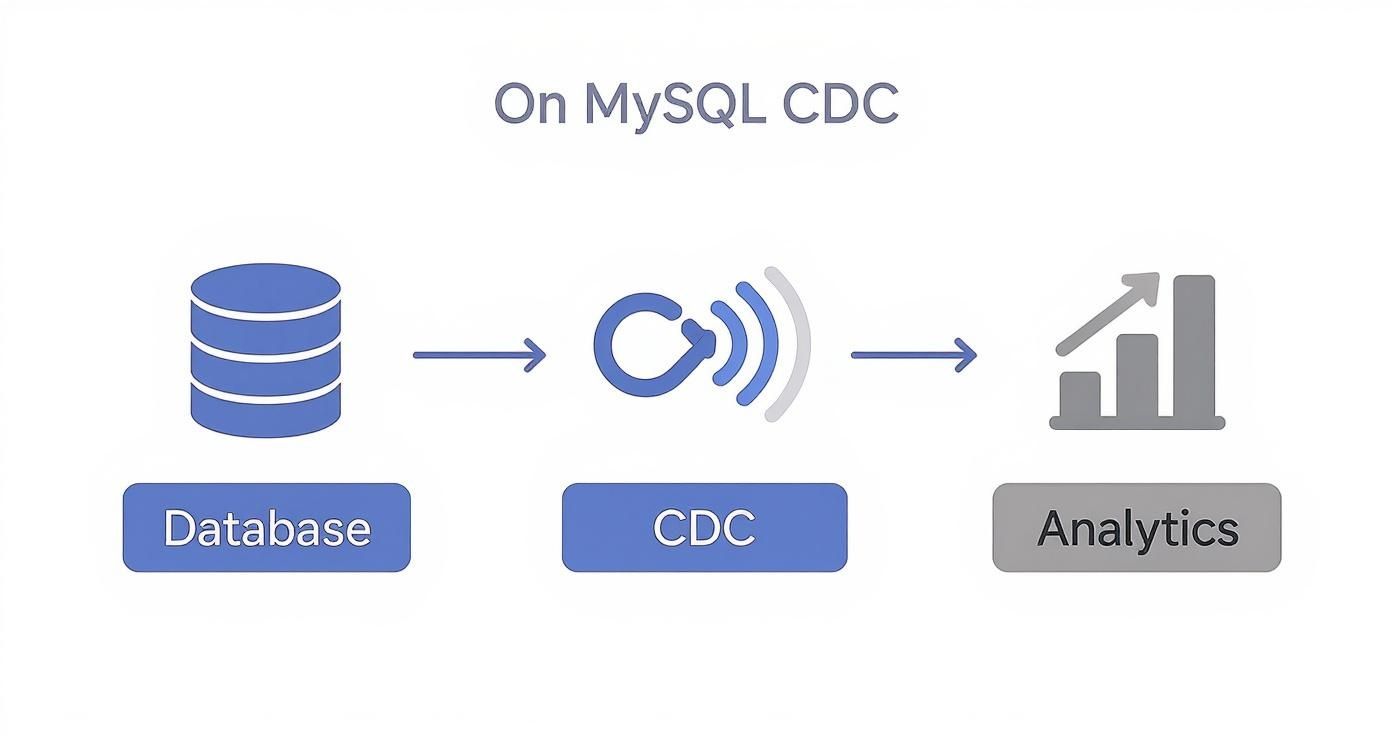 On MySQL CDC

Database

CDC

Analytics