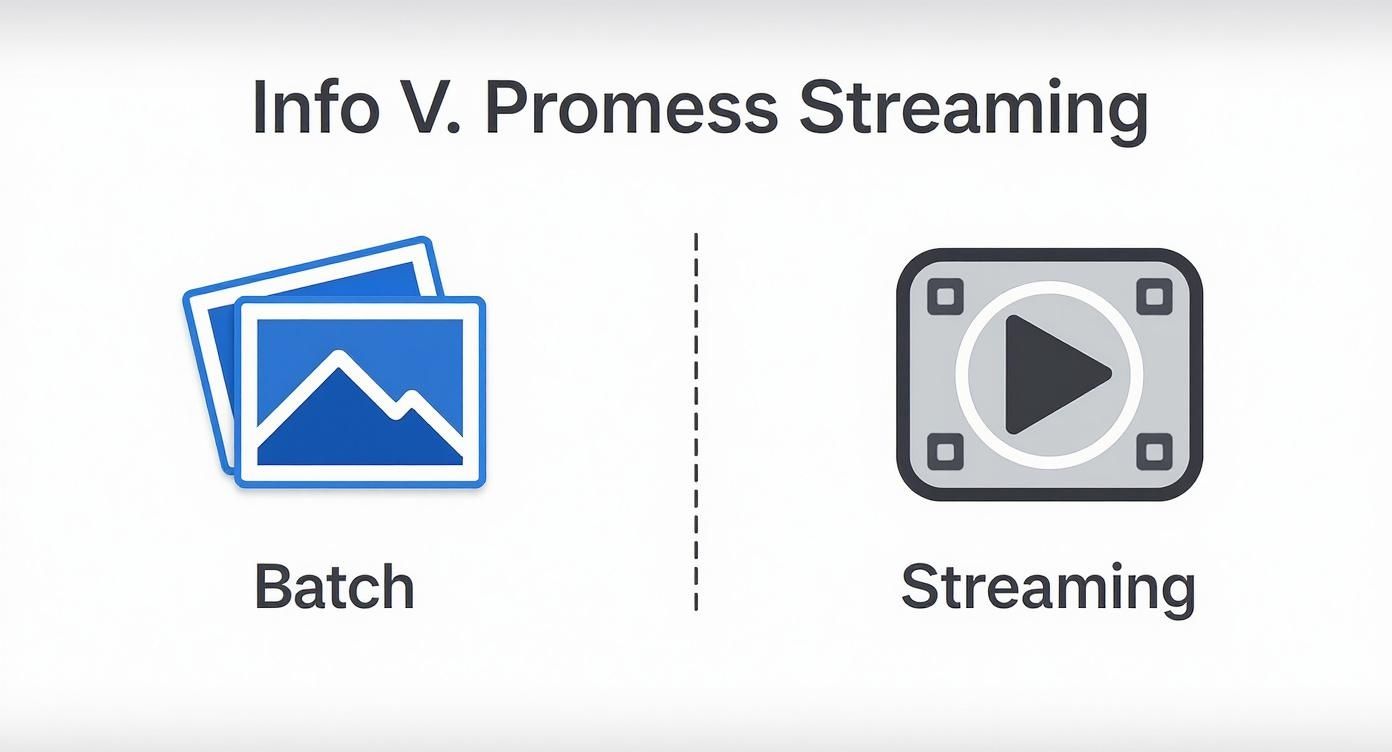 Info V. Promess Streaming

Batch

Streaming