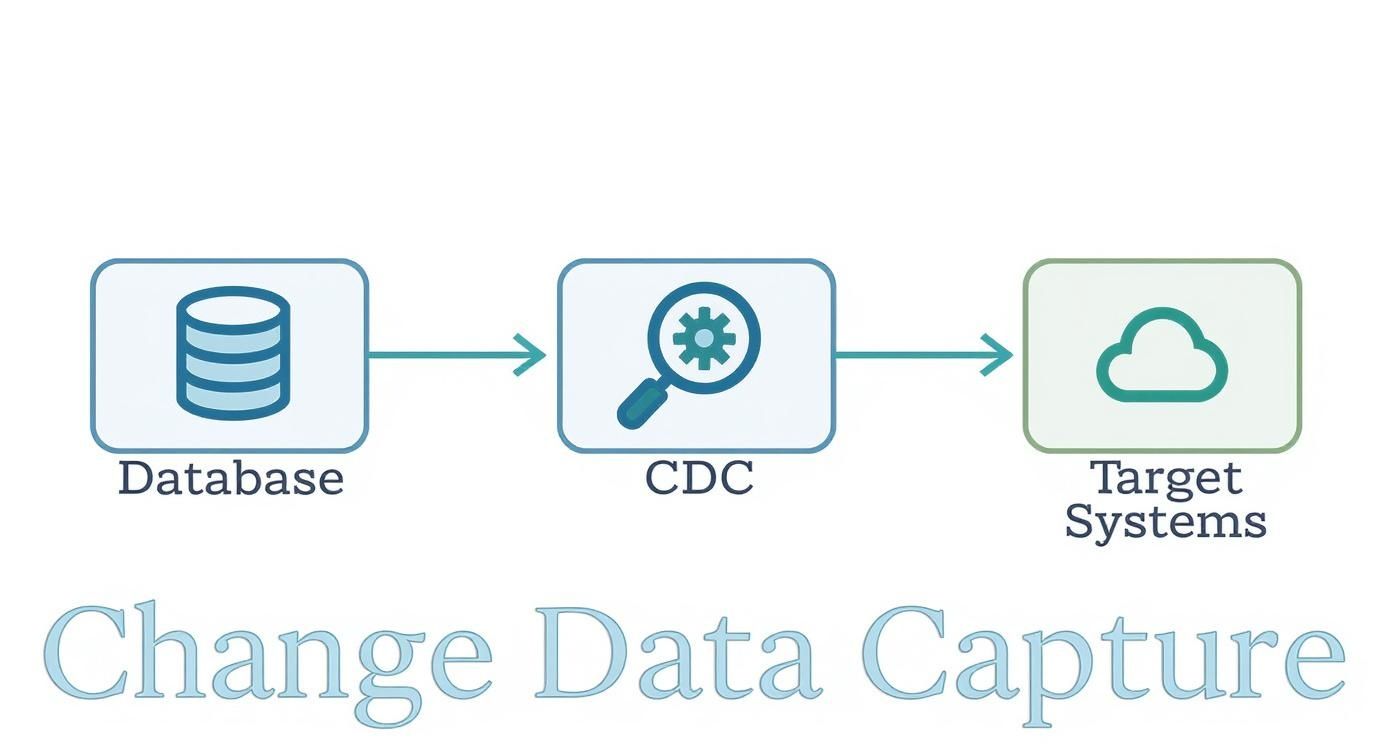 Database

CDC

Target Systems

Change Data Capture