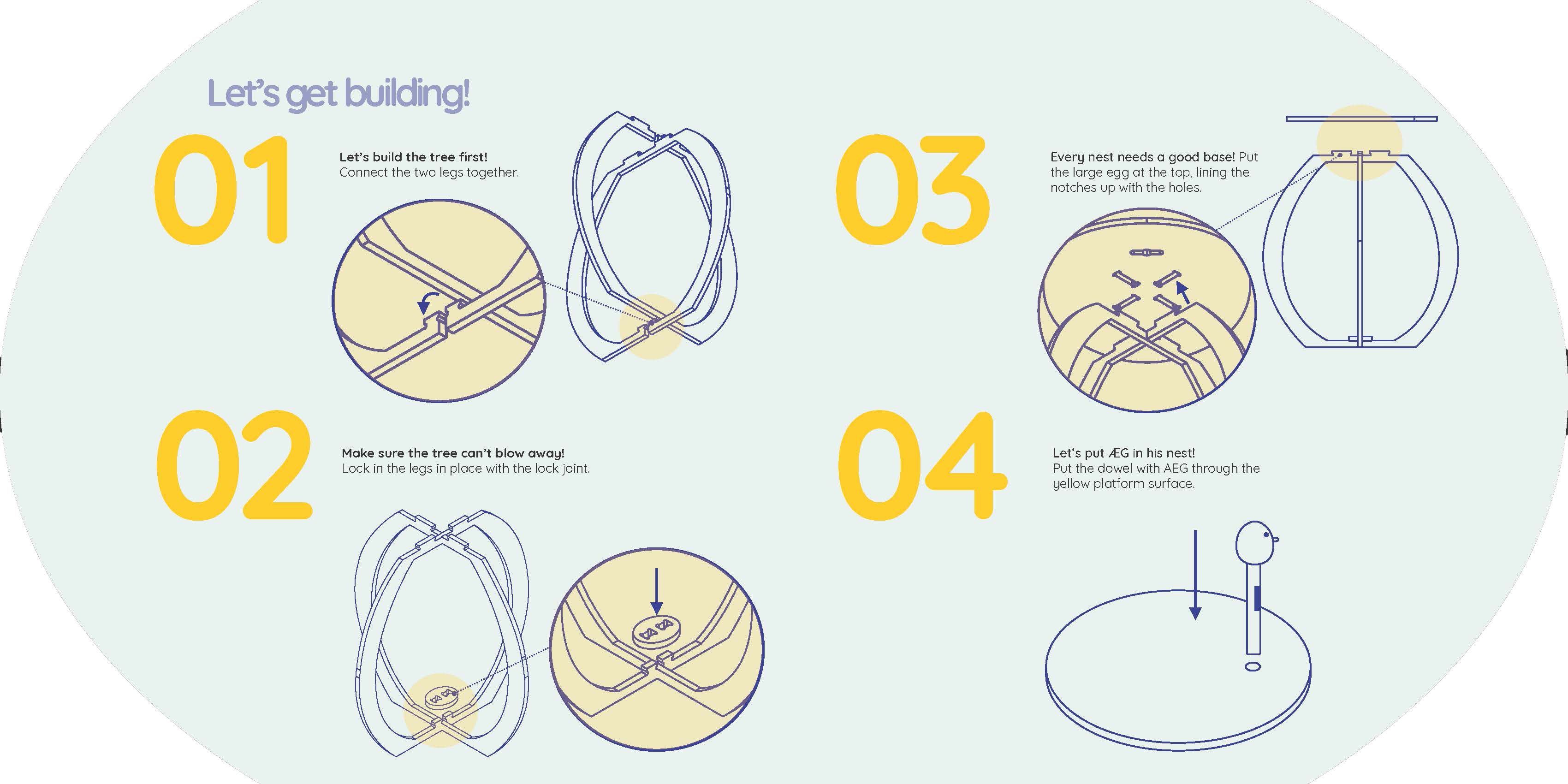 Let's get building!

01

Let's build the tree first!
Connect the two legs together.

02

Make sure the tree can't blow away!
Lock in the legs in place with the lock joint.

03

Every nest needs a good base! Put the large egg at the top, lining the notches up with the holes.

04

Let's put ÆG in his nest!
Put the dowel with AEG through the yellow platform surface.