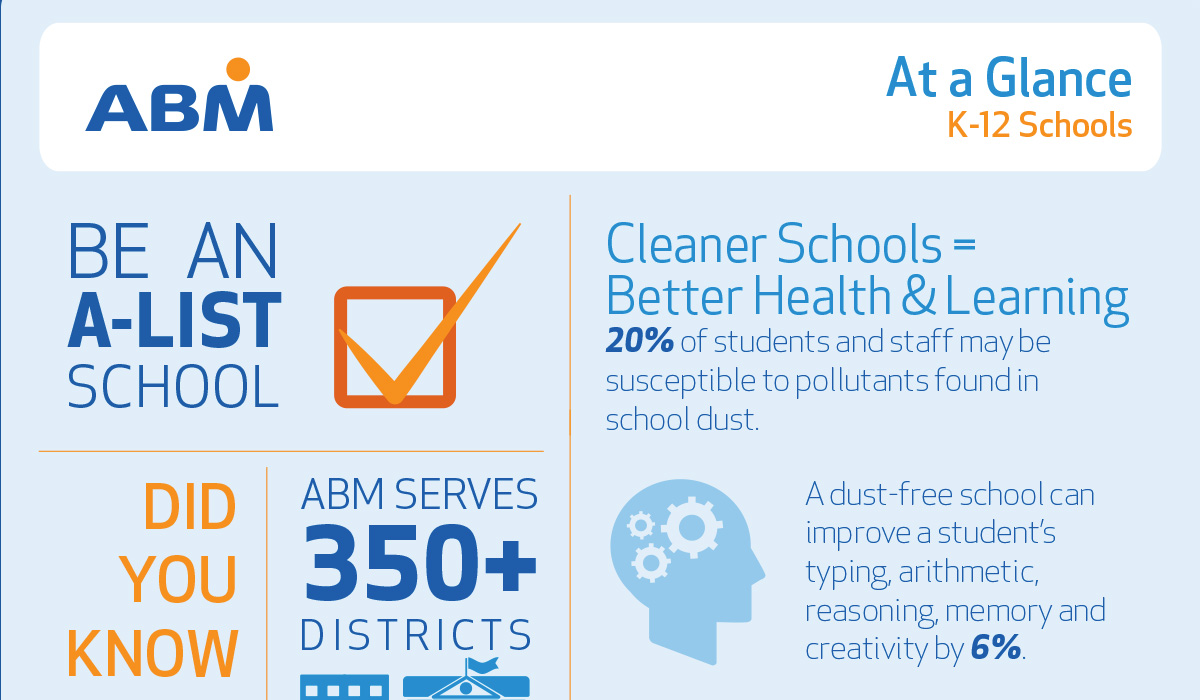 ABM

At a Glance
K-12 Schools

BE AN
A-LIST
SCHOOL

DID
YOU
KNOW

ABM SERVES
350+
DISTRICTS

Cleaner Schools =
Better Health & Learning
20% of students and staff may be susceptible to pollutants found in school dust.

A dust-free school can improve a student's typing, arithmetic, reasoning, memory and creativity by 6%.