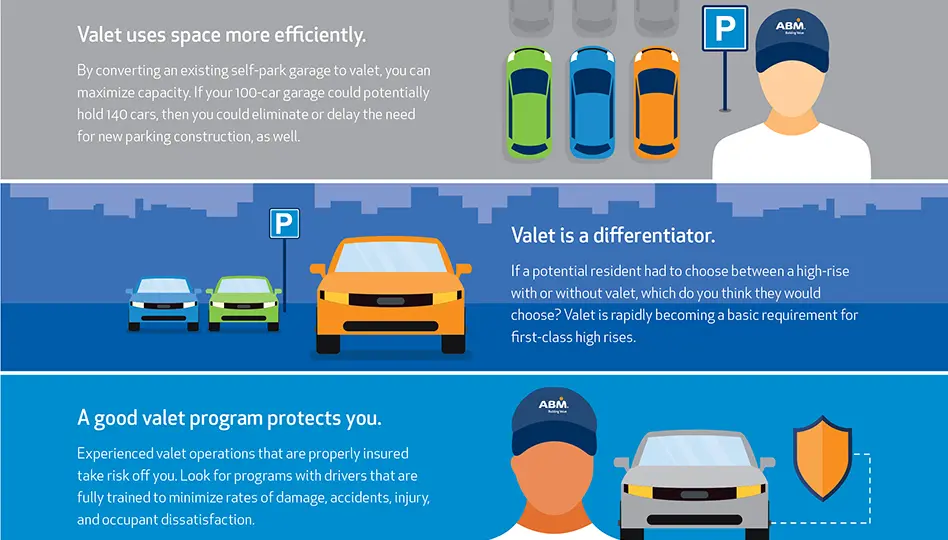 Valet uses space more efficiently.

By converting an existing self-park garage to valet, you can maximize capacity. If your 100-car garage could potentially hold 140 cars, then you could eliminate or delay the need for new parking construction, as well.

P

ABM
Building Value

P

Valet is a differentiator.

If a potential resident had to choose between a high-rise with or without valet, which do you think they would choose? Valet is rapidly becoming a basic requirement for first-class high rises.

A good valet program protects you.

Experienced valet operations that are properly insured take risk off you. Look for programs with drivers that are fully trained to minimize rates of damage, accidents, injury, and occupant dissatisfaction.

ABM
Building Value