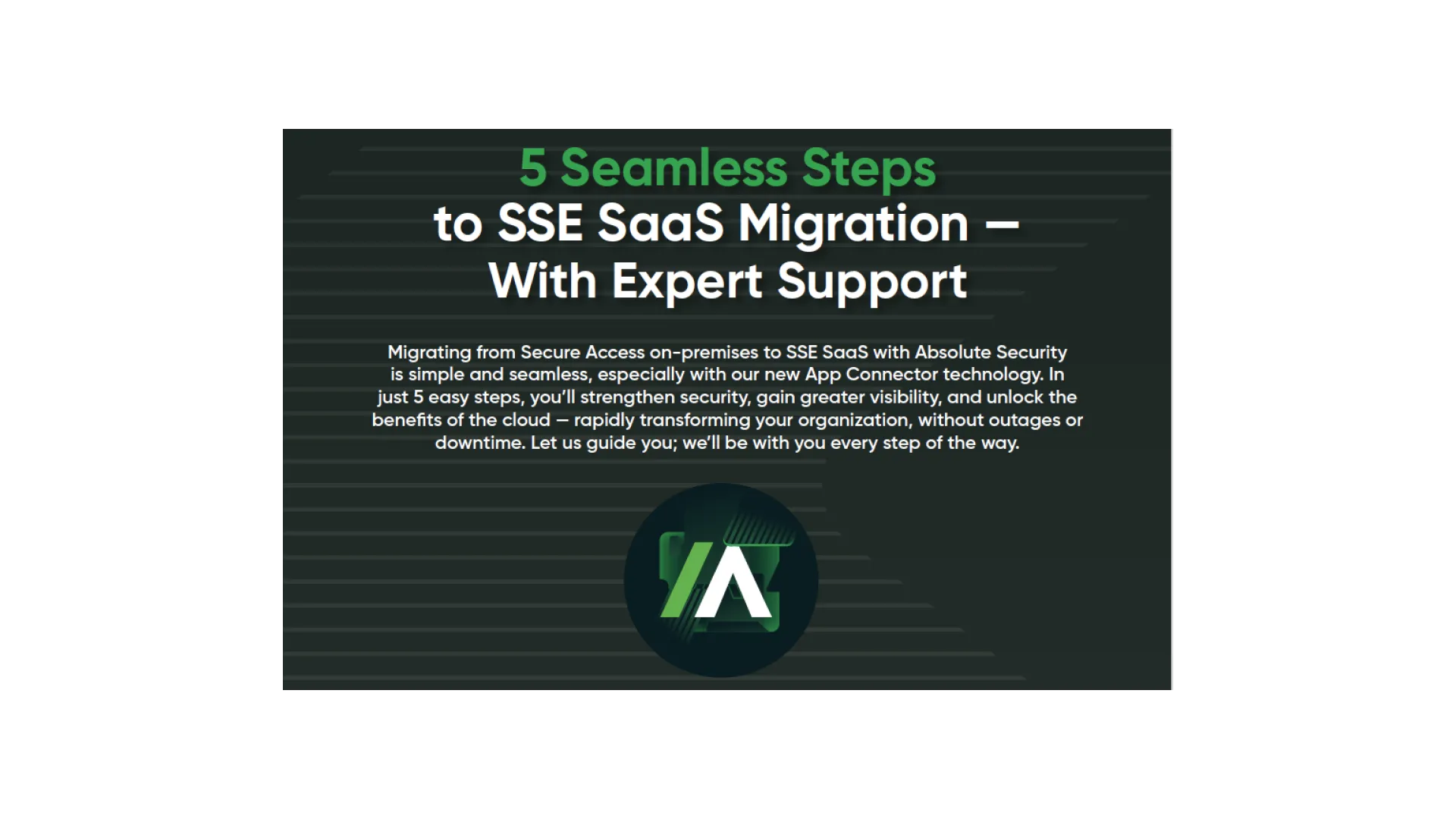 5 Seamless Steps
to SSE SaaS Migration —
With Expert Support

Migrating from Secure Access on-premises to SSE SaaS with Absolute Security is simple and seamless, especially with our new App Connector technology. In just 5 easy steps, you'll strengthen security, gain greater visibility, and unlock the benefits of the cloud — rapidly transforming your organization, without outages or downtime. Let us guide you; we'll be with you every step of the way.