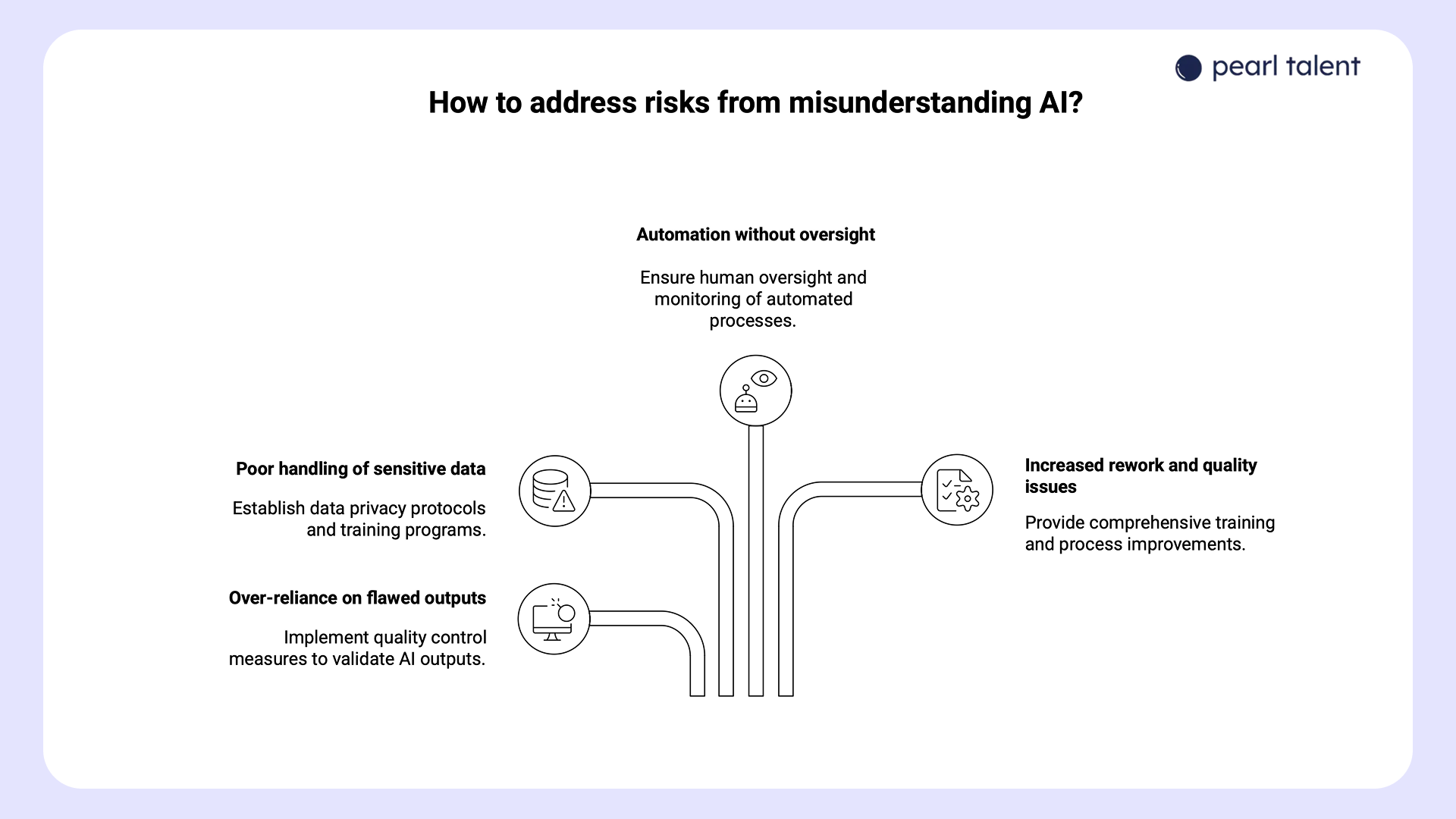 pearl talent

How to address risks from misunderstanding AI?

Automation without oversight

Ensure human oversight and monitoring of automated processes.

Poor handling of sensitive data

Establish data privacy protocols and training programs.

Over-reliance on flawed outputs

Implement quality control measures to validate AI outputs.

Increased rework and quality issues

Provide comprehensive training and process improvements.