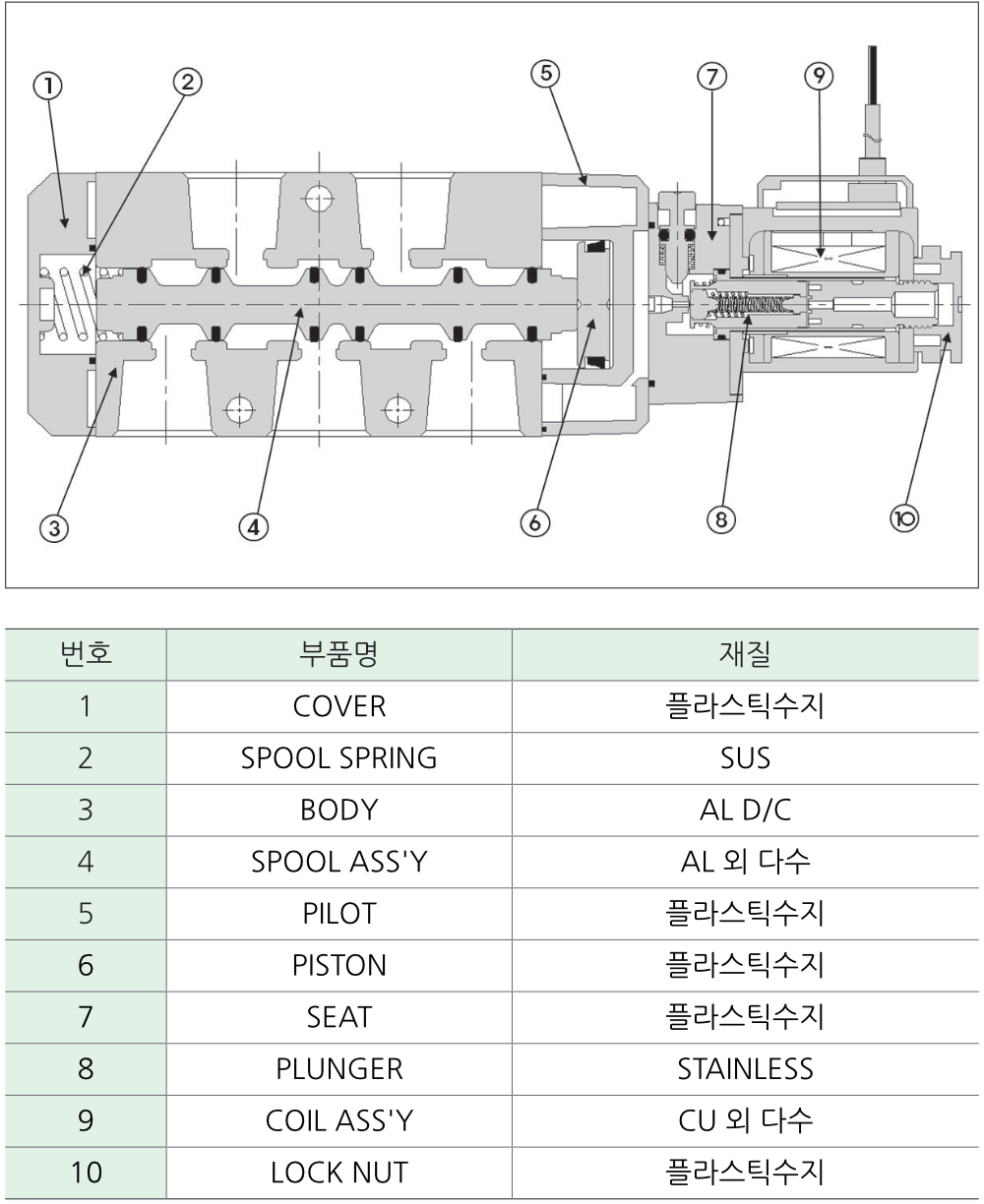 ①
②
⑤
⑦
⑨
③
④
⑥
⑧
⑩

| 번호 | 부품명 | 재질 |
|---|---|---|
| 1 | COVER | 플라스틱수지 |
| 2 | SPOOL SPRING | SUS |
| 3 | BODY | AL D/C |
| 4 | SPOOL ASS'Y | AL 외 다수 |
| 5 | PILOT | 플라스틱수지 |
| 6 | PISTON | 플라스틱수지 |
| 7 | SEAT | 플라스틱수지 |
| 8 | PLUNGER | STAINLESS |
| 9 | COIL ASS'Y | CU 외 다수 |
| 10 | LOCK NUT | 플라스틱수지 |