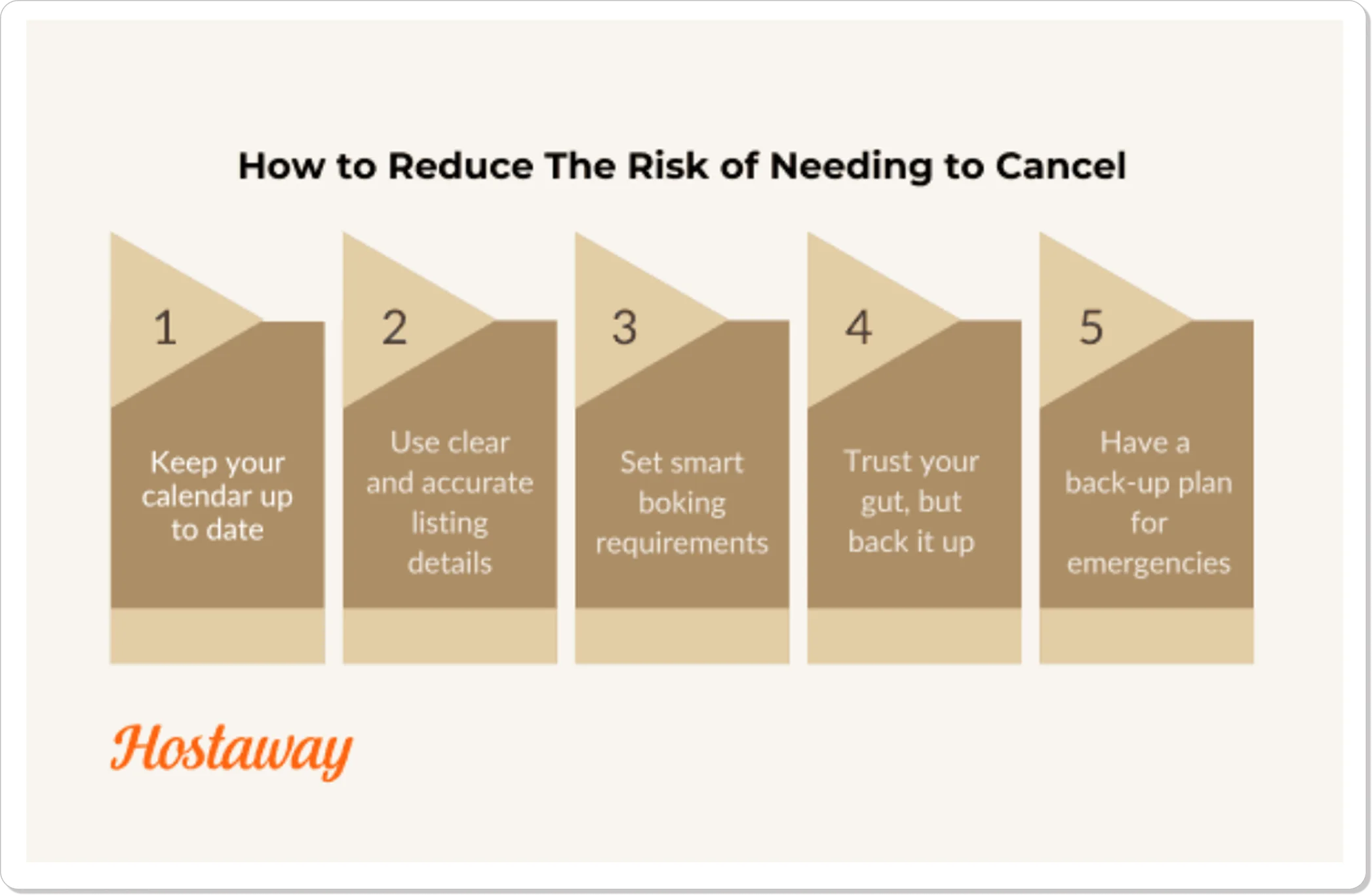 How to Reduce The Risk of Needing to Cancel

1
Keep your calendar up to date

2
Use clear and accurate listing details

3
Set smart boking requirements

4
Trust your gut, but back it up

5
Have a back-up plan for emergencies

Hostaway