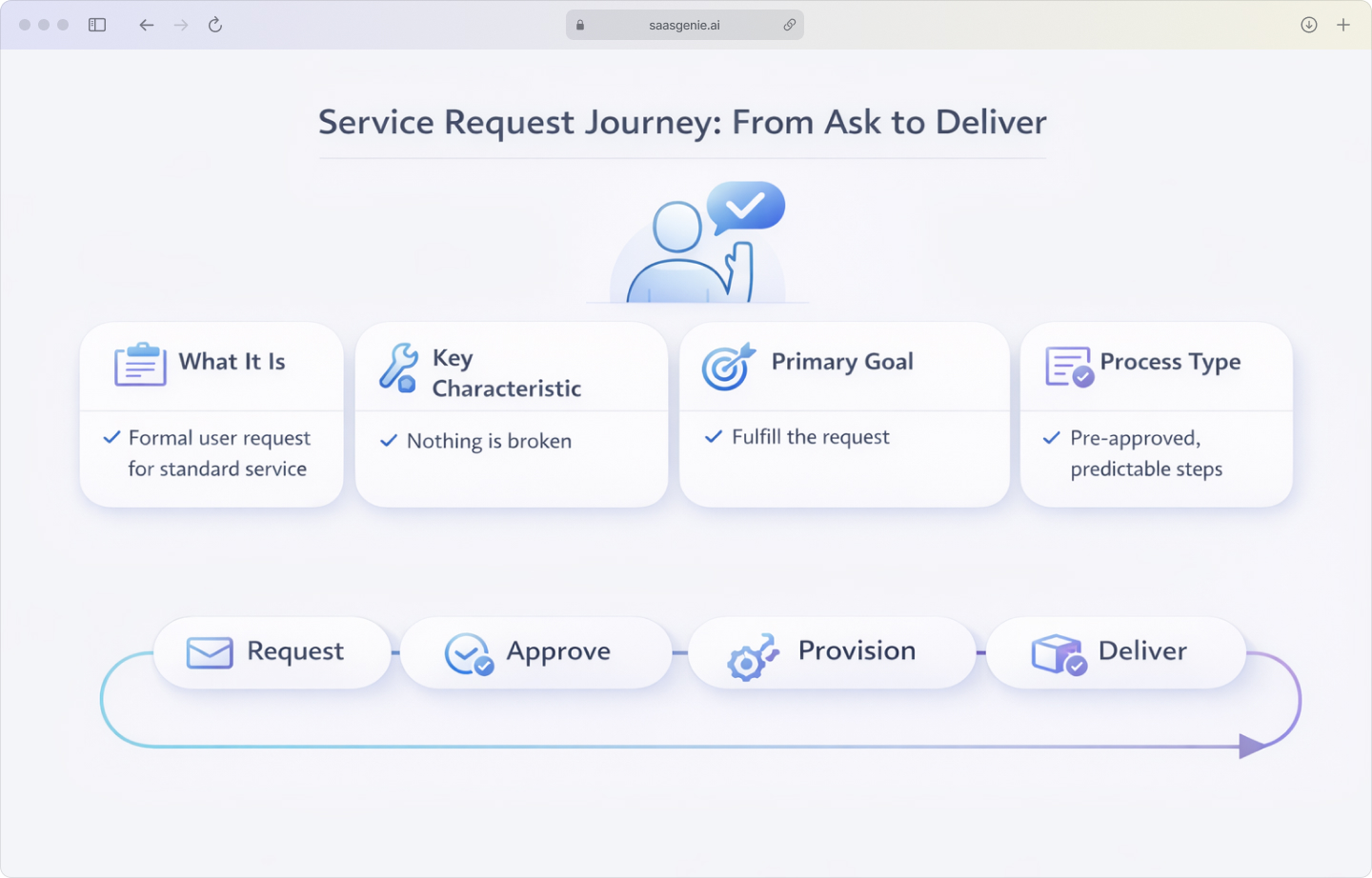 saasgenie.ai

Service Request Journey: From Ask to Deliver

What It Is

✓ Formal user request for standard service

Key Characteristic

✓ Nothing is broken

Primary Goal

✓ Fulfill the request

Process Type

✓ Pre-approved, predictable steps

Request

Approve

Provision

Deliver