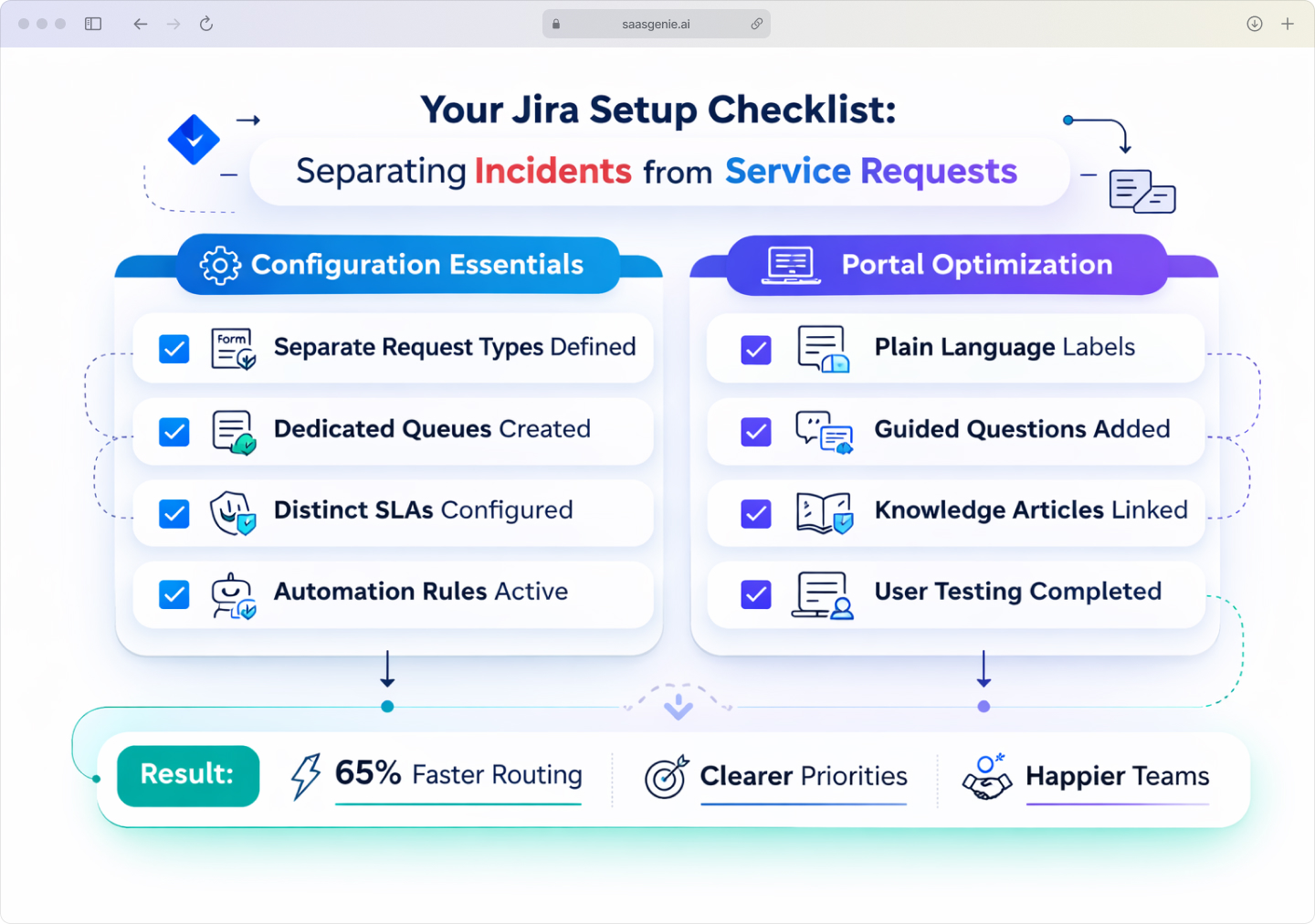 saasgenie.ai

Your Jira Setup Checklist:

Separating Incidents from Service Requests

Configuration Essentials

Form

Separate Request Types Defined

Dedicated Queues Created

Distinct SLAs Configured

Automation Rules Active

Portal Optimization

Plain Language Labels

Guided Questions Added

Knowledge Articles Linked

User Testing Completed

Result:

65% Faster Routing

Clearer Priorities

Happier Teams