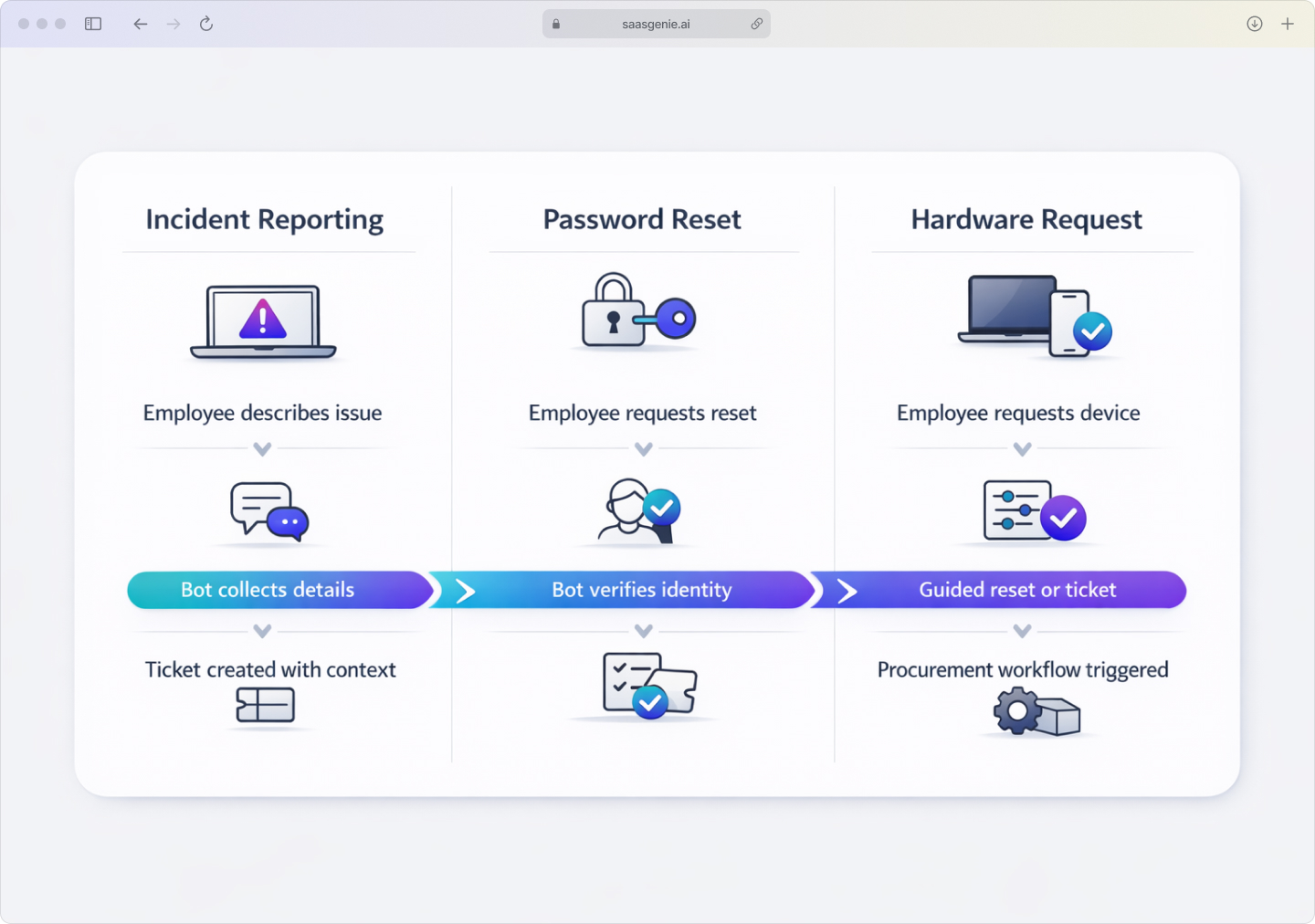 saasgenie.ai

Incident Reporting

Employee describes issue

Bot collects details

Ticket created with context

Password Reset

Employee requests reset

Bot verifies identity

Hardware Request

Employee requests device

Guided reset or ticket

Procurement workflow triggered