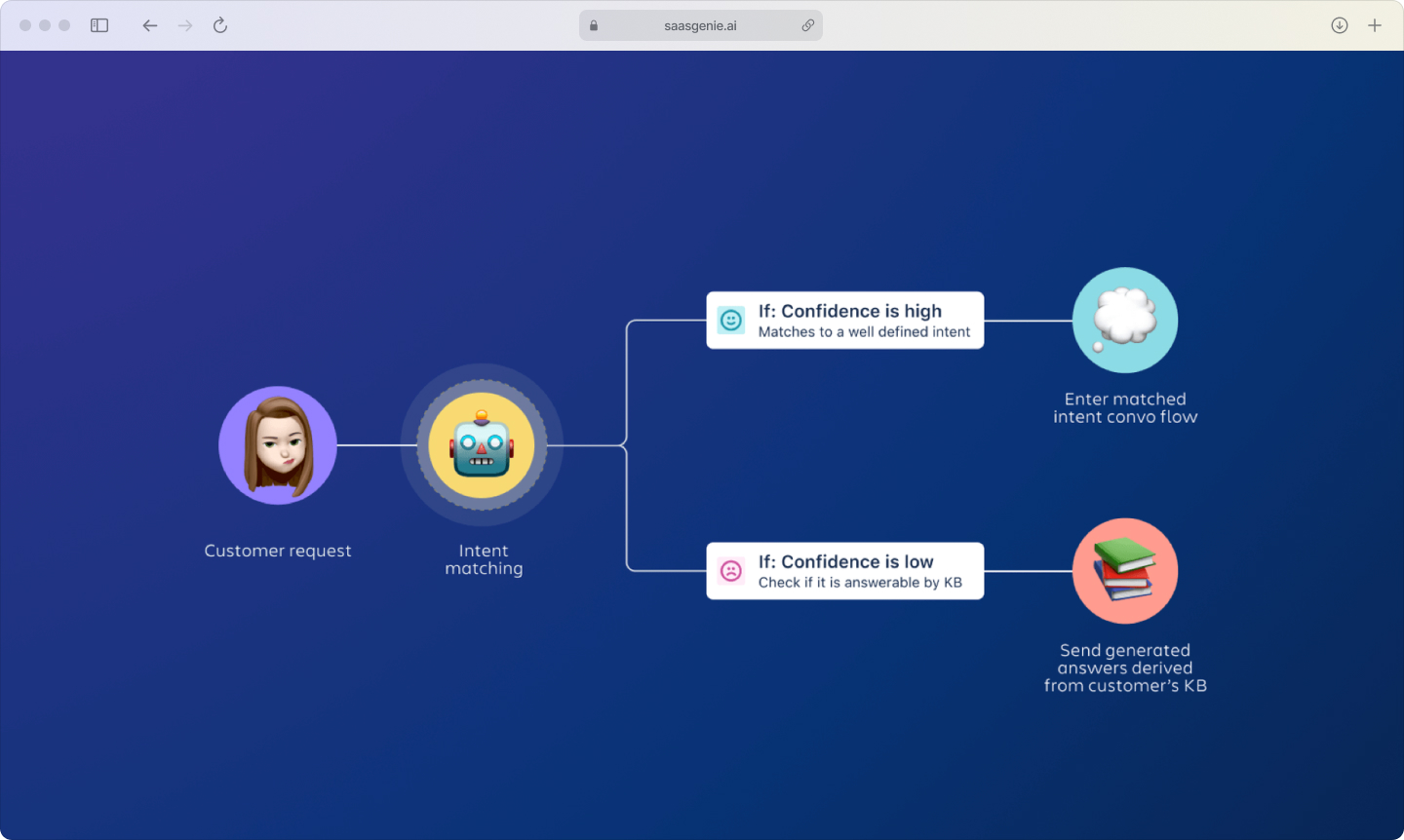 saasgenie.ai

Customer request

Intent matching

If: Confidence is high
Matches to a well defined intent

Enter matched intent convo flow

If: Confidence is low
Check if it is answerable by KB

Send generated answers derived from customer's KB