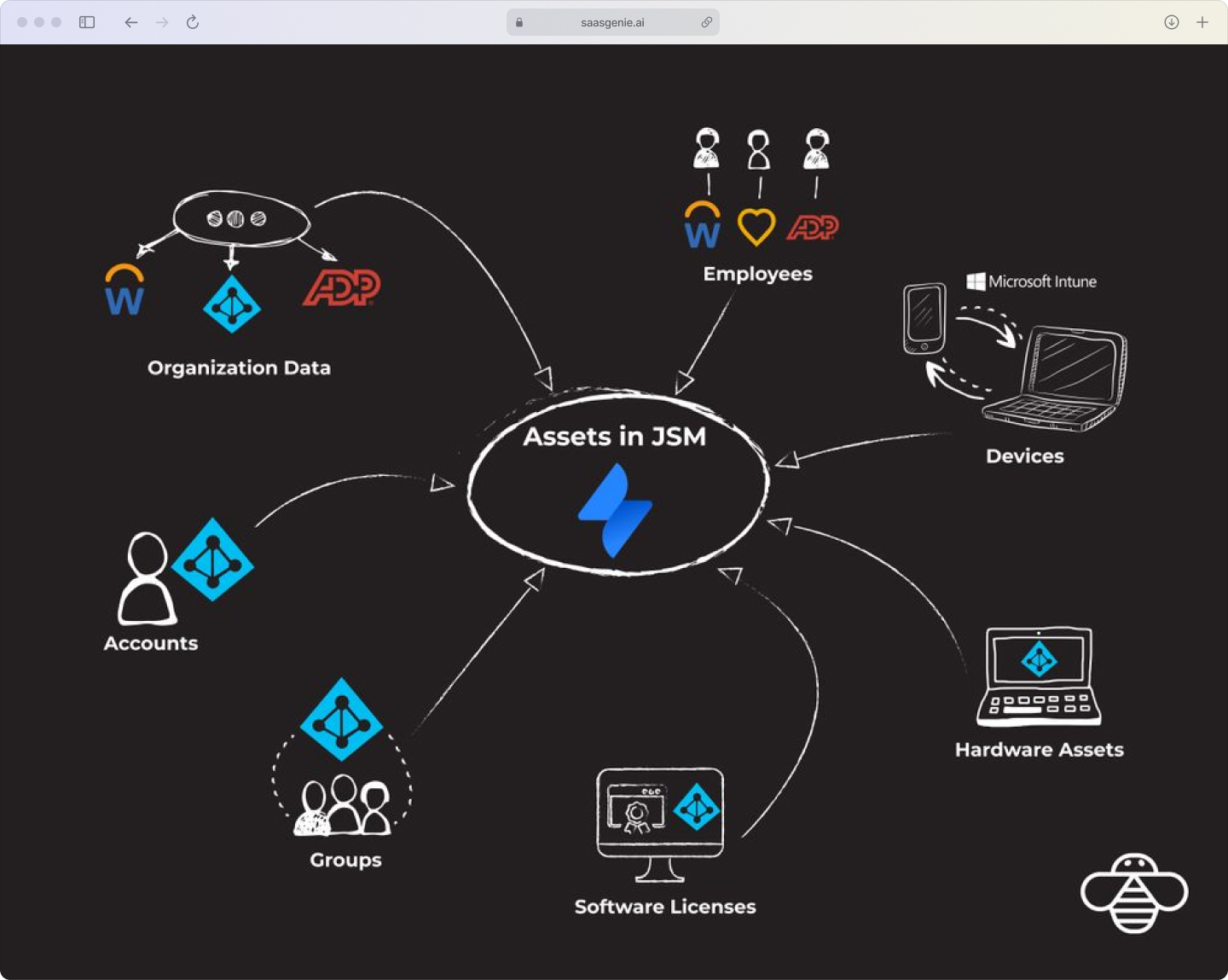 saasgenie.ai

W ADP

Organization Data

W ADP

Employees

Microsoft Intune

Devices

Assets in JSM

Accounts

Groups

Software Licenses

Hardware Assets