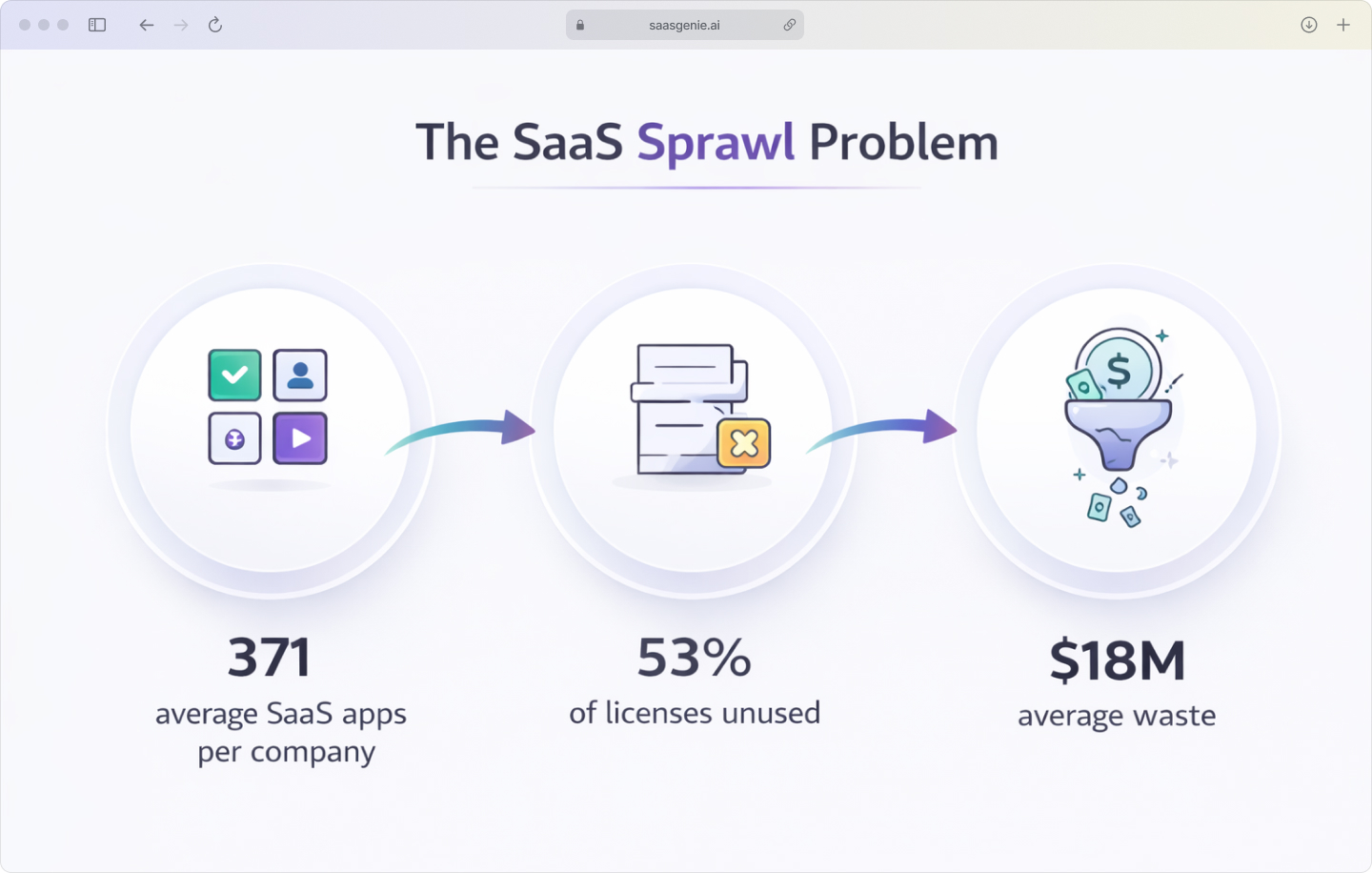 saasgenie.ai

The SaaS Sprawl Problem

371
average SaaS apps per company

53%
of licenses unused

$18M
average waste