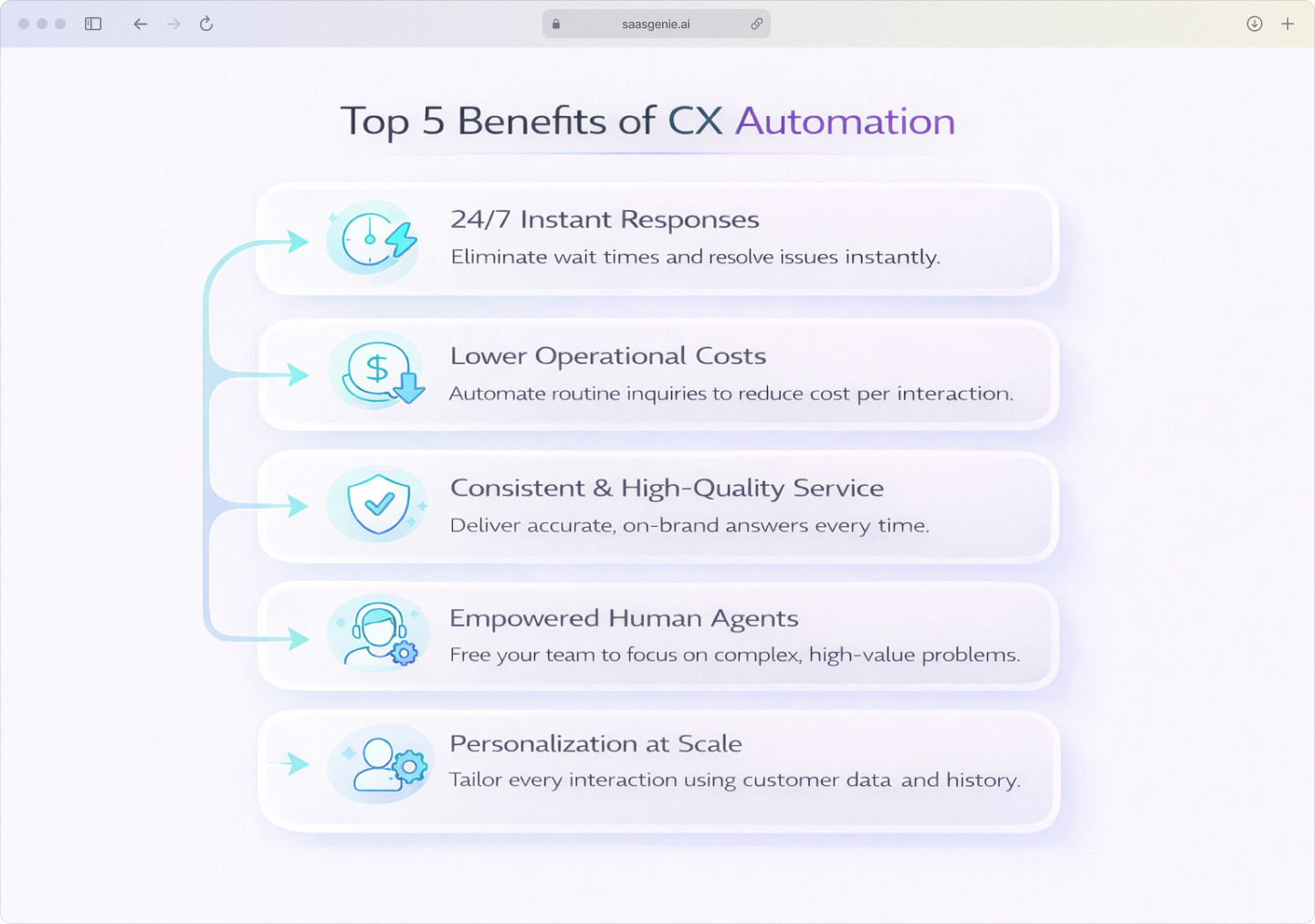 saasgenie.ai

Top 5 Benefits of CX Automation

24/7 Instant Responses
Eliminate wait times and resolve issues instantly.

Lower Operational Costs
Automate routine inquiries to reduce cost per interaction.

Consistent & High-Quality Service
Deliver accurate, on-brand answers every time.

Empowered Human Agents
Free your team to focus on complex, high-value problems.

Personalization at Scale
Tailor every interaction using customer data and history.