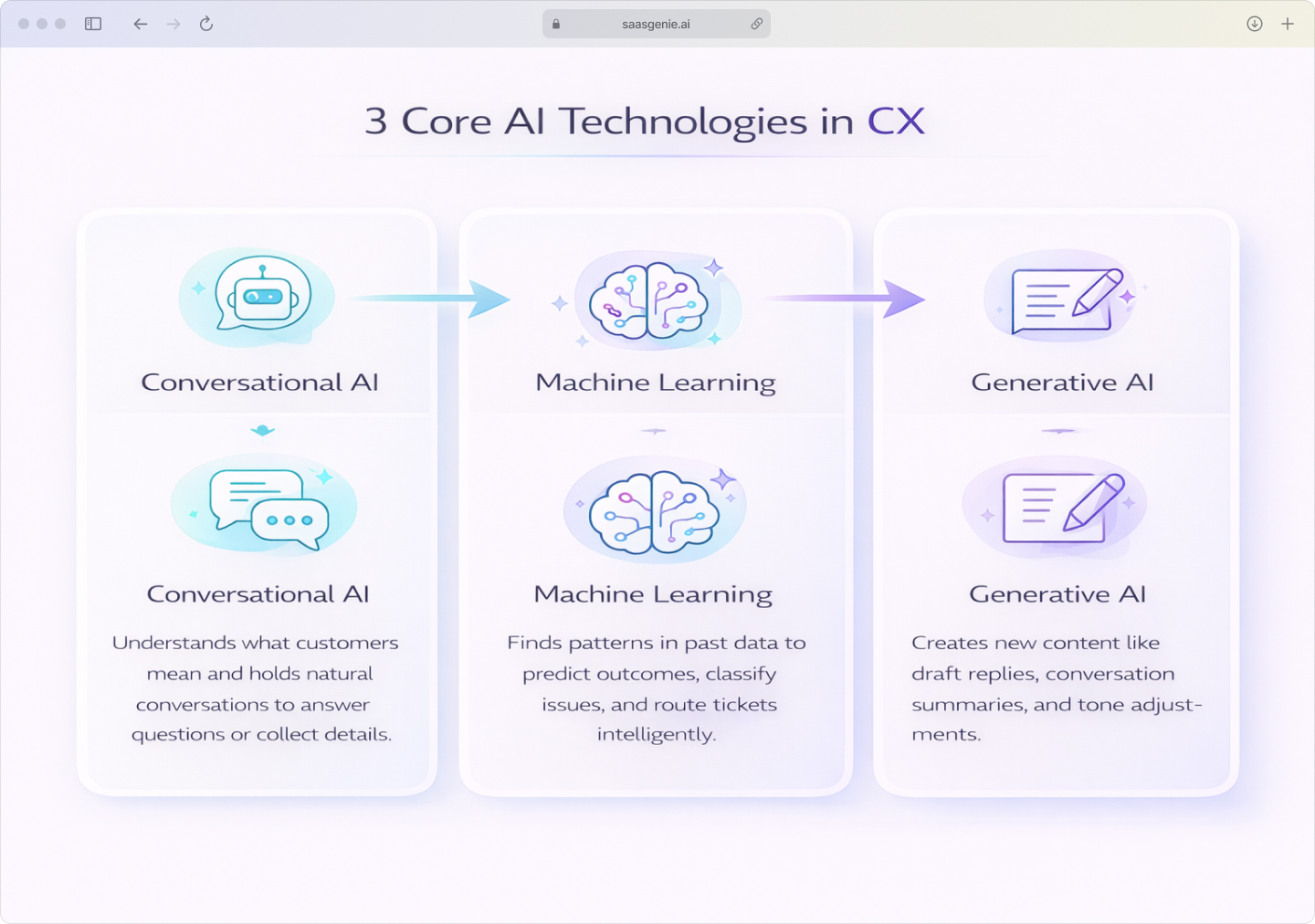 saasgenie.ai

3 Core AI Technologies in CX

Conversational AI

Conversational AI

Understands what customers mean and holds natural conversations to answer questions or collect details.

Machine Learning

Machine Learning

Finds patterns in past data to predict outcomes, classify issues, and route tickets intelligently.

Generative AI

Generative AI

Creates new content like draft replies, conversation summaries, and tone adjustments.