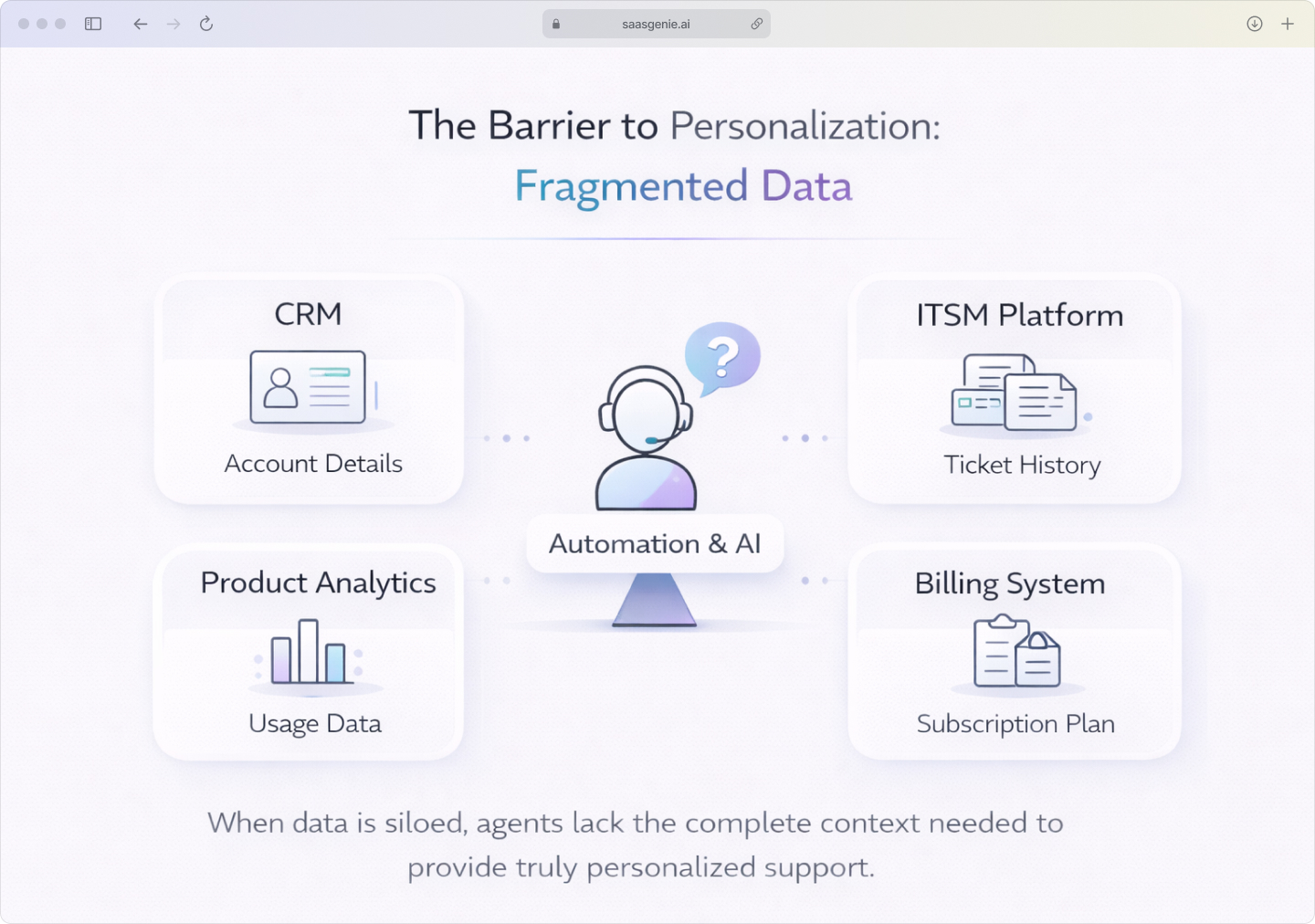 saasgenie.ai

The Barrier to Personalization:
Fragmented Data

CRM
Account Details

ITSM Platform
Ticket History

?

Automation & AI

Product Analytics
Usage Data

Billing System
Subscription Plan

When data is siloed, agents lack the complete context needed to provide truly personalized support.