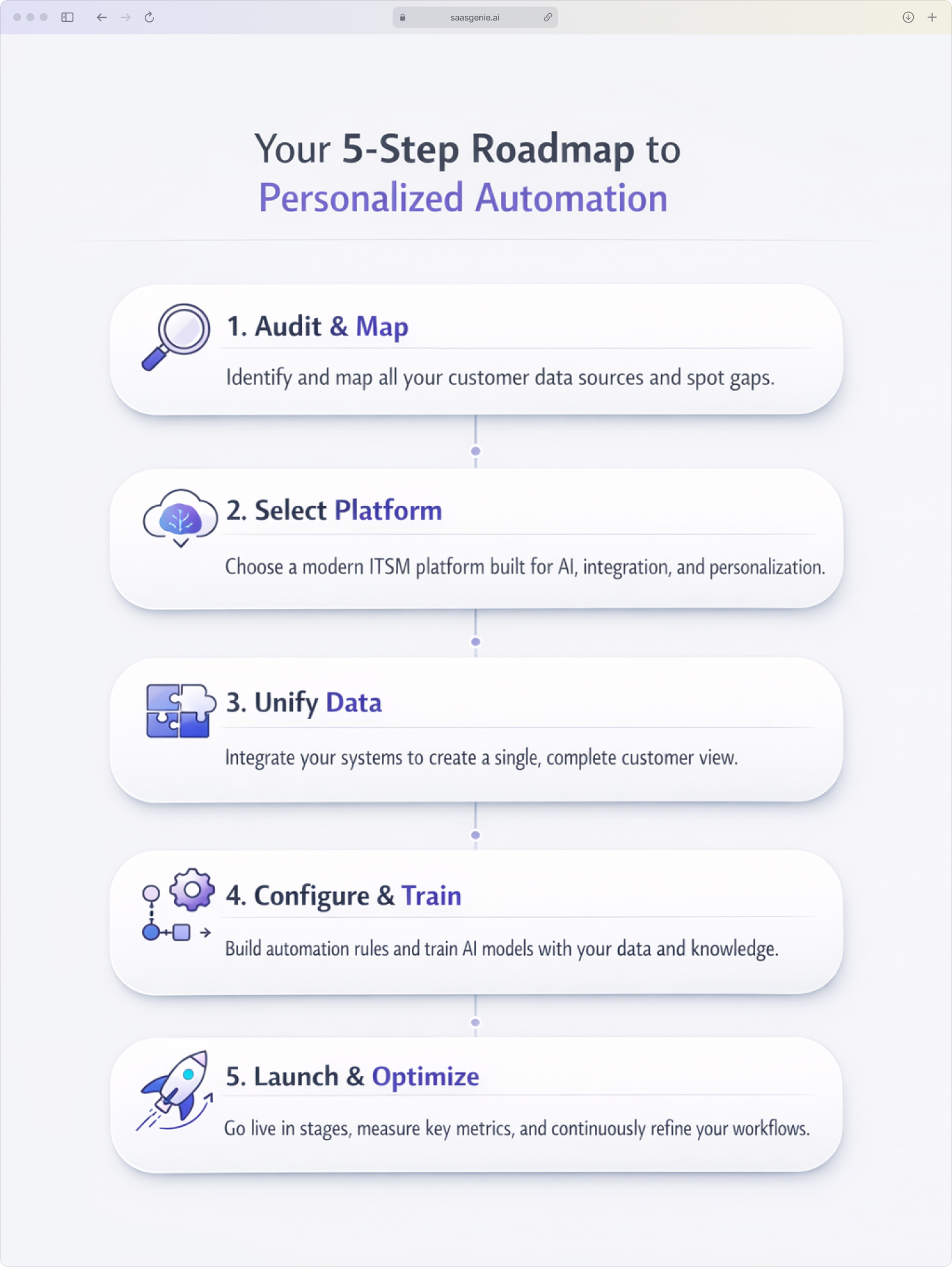 saasgenie.ai

Your 5-Step Roadmap to
Personalized Automation

1. Audit & Map

Identify and map all your customer data sources and spot gaps.

2. Select Platform

Choose a modern ITSM platform built for AI, integration, and personalization.

3. Unify Data

Integrate your systems to create a single, complete customer view.

4. Configure & Train

Build automation rules and train AI models with your data and knowledge.

5. Launch & Optimize

Go live in stages, measure key metrics, and continuously refine your workflows.