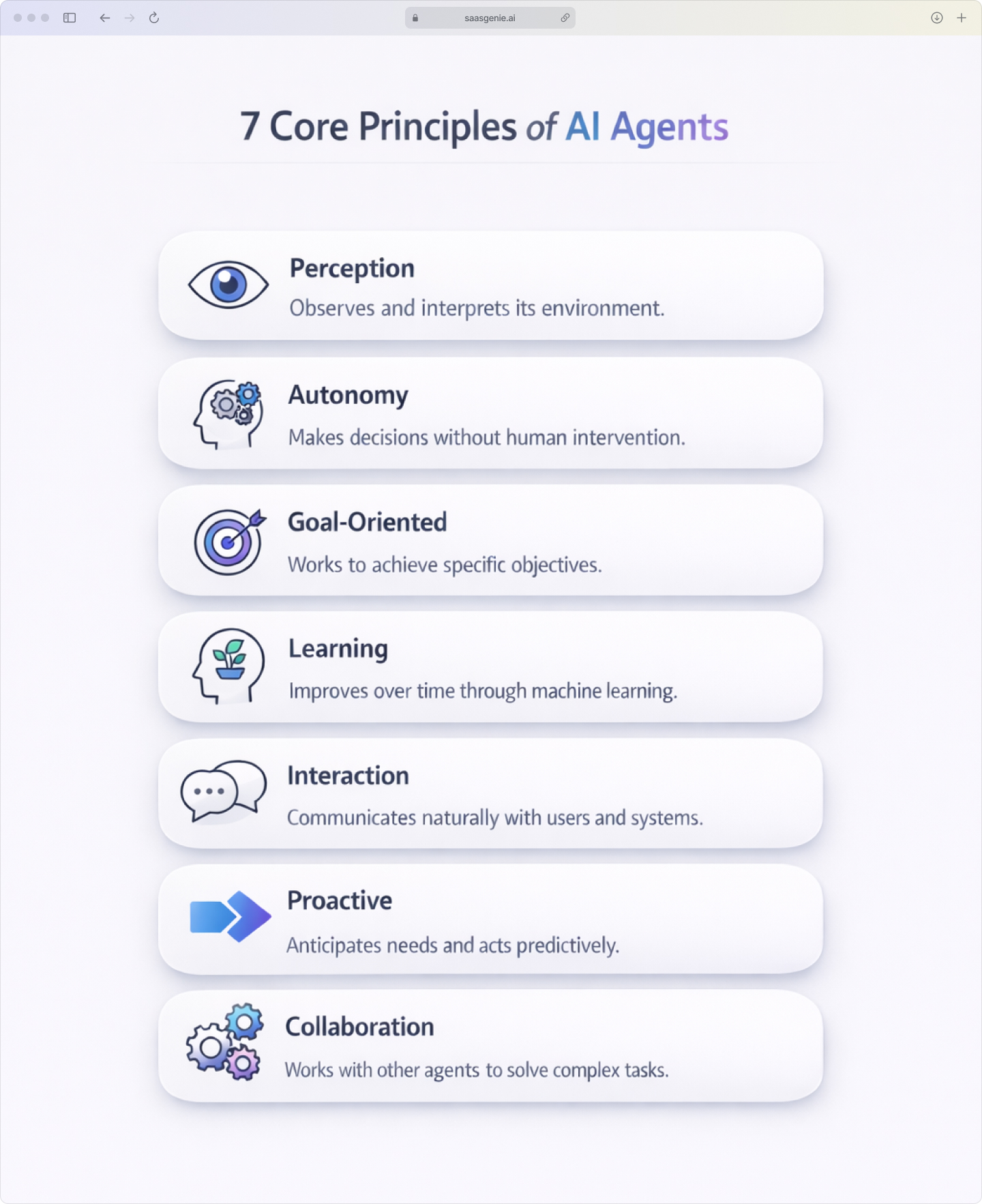 saasgenie.ai

7 Core Principles of AI Agents

Perception
Observes and interprets its environment.

Autonomy
Makes decisions without human intervention.

Goal-Oriented
Works to achieve specific objectives.

Learning
Improves over time through machine learning.

Interaction
Communicates naturally with users and systems.

Proactive
Anticipates needs and acts predictively.

Collaboration
Works with other agents to solve complex tasks.